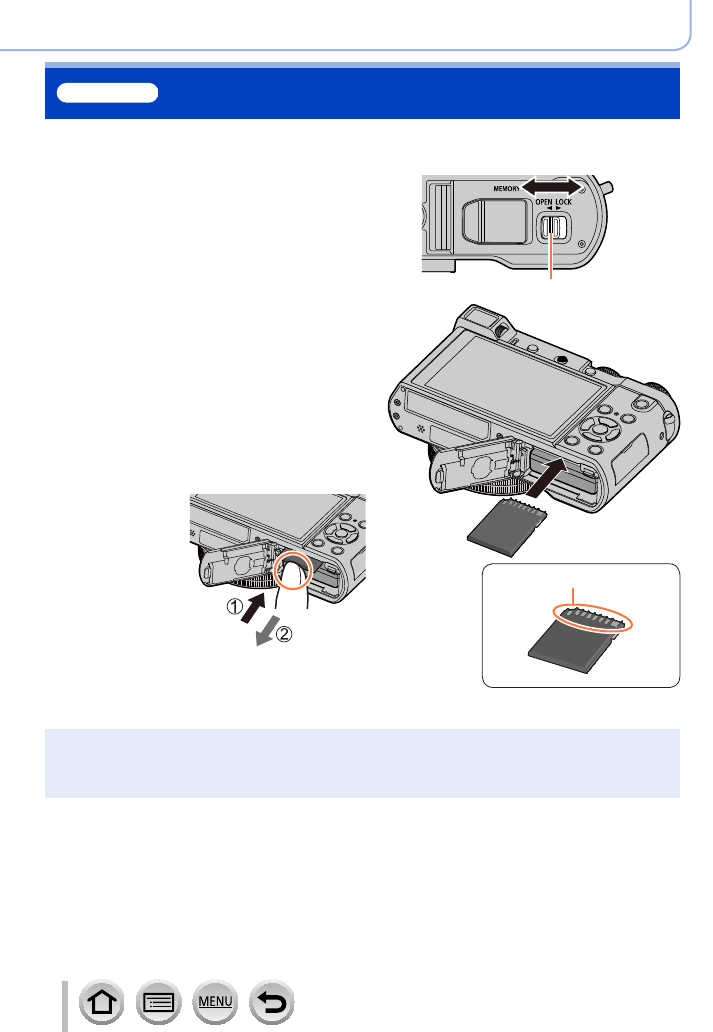 MEMORY
OPEN LOCK
①
②
MENU