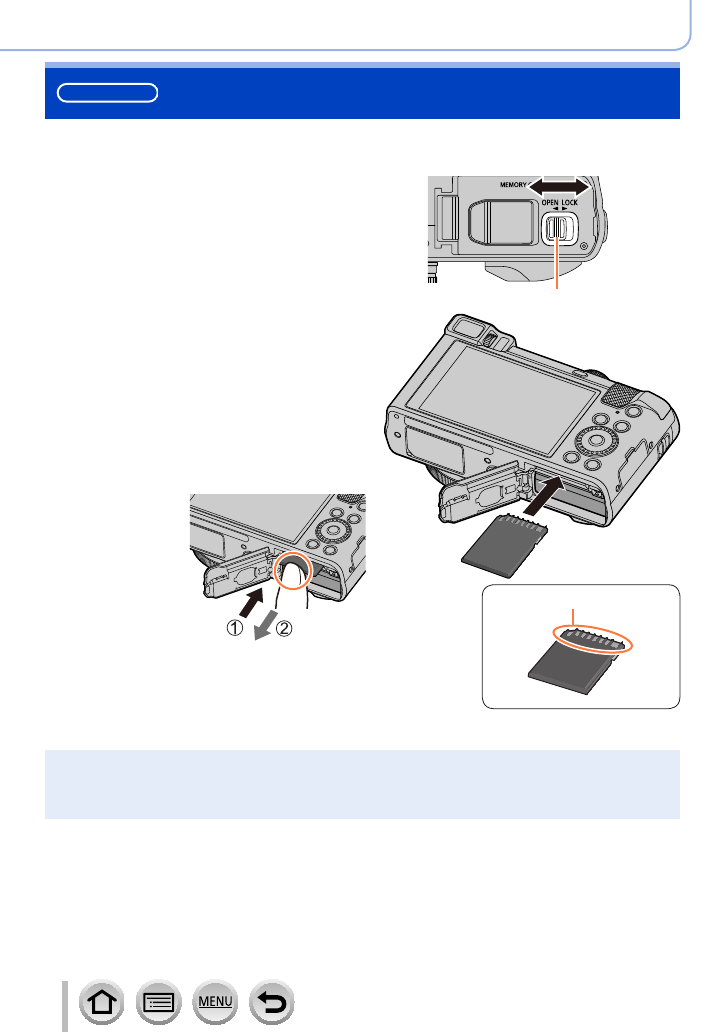 MEMORY

OPEN LOCK

①

②

MENU