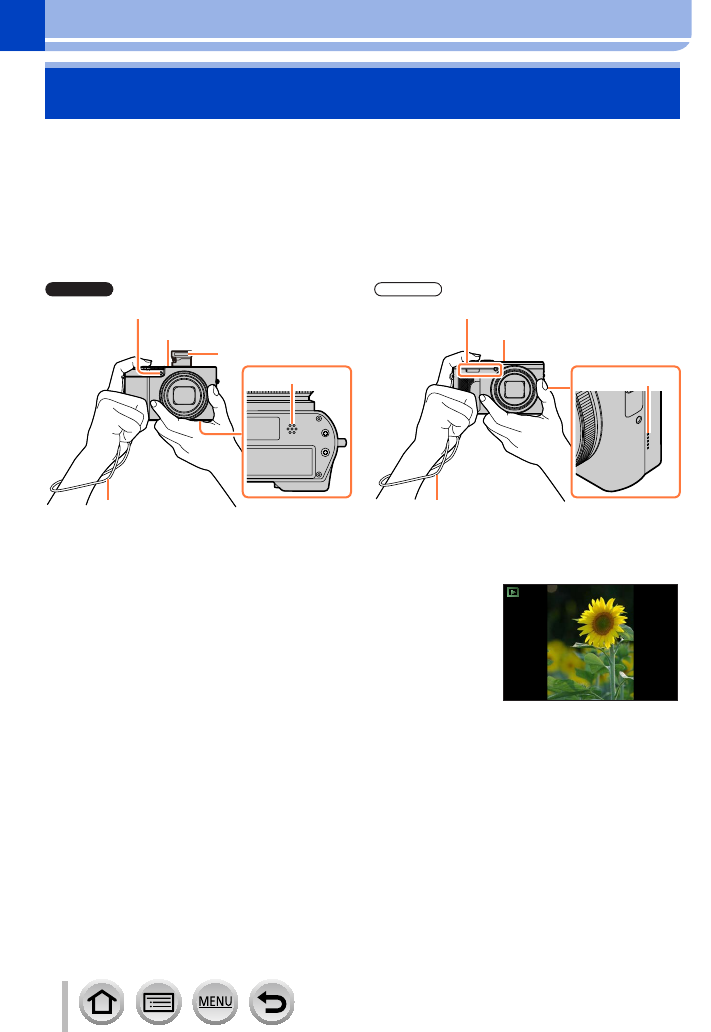 MENU