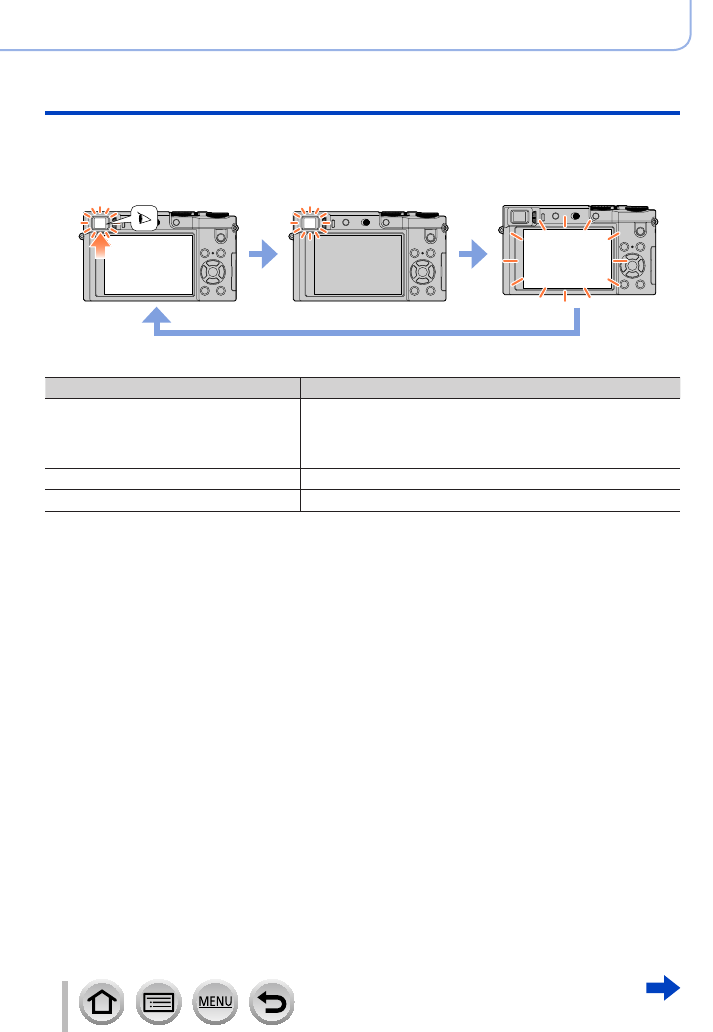 MENU