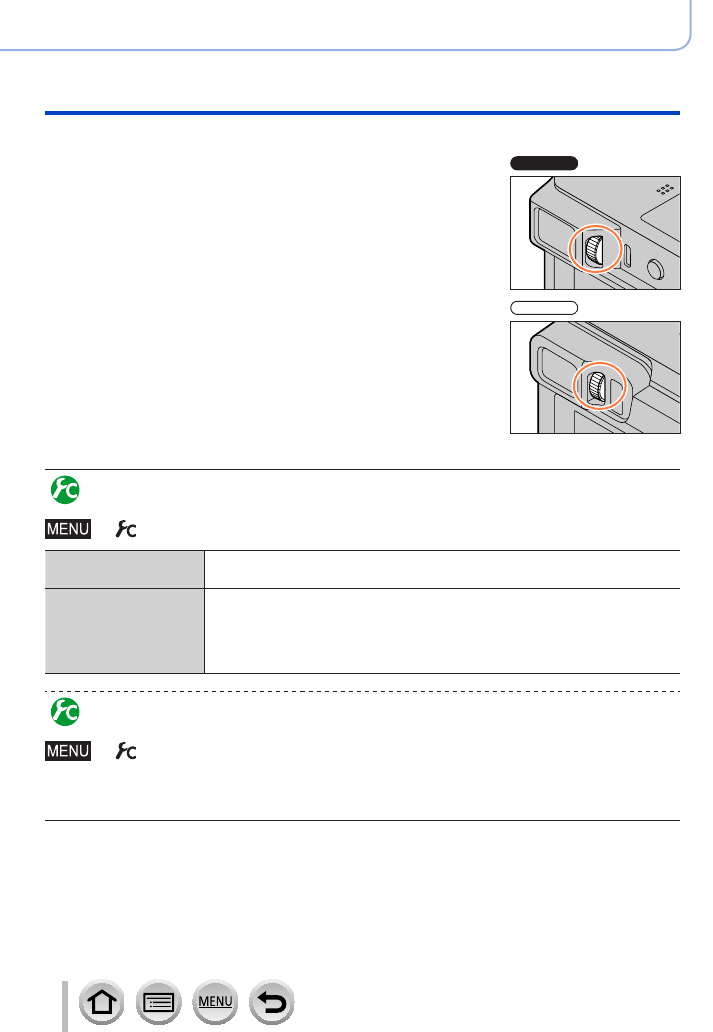 MENU

MENU

MENU