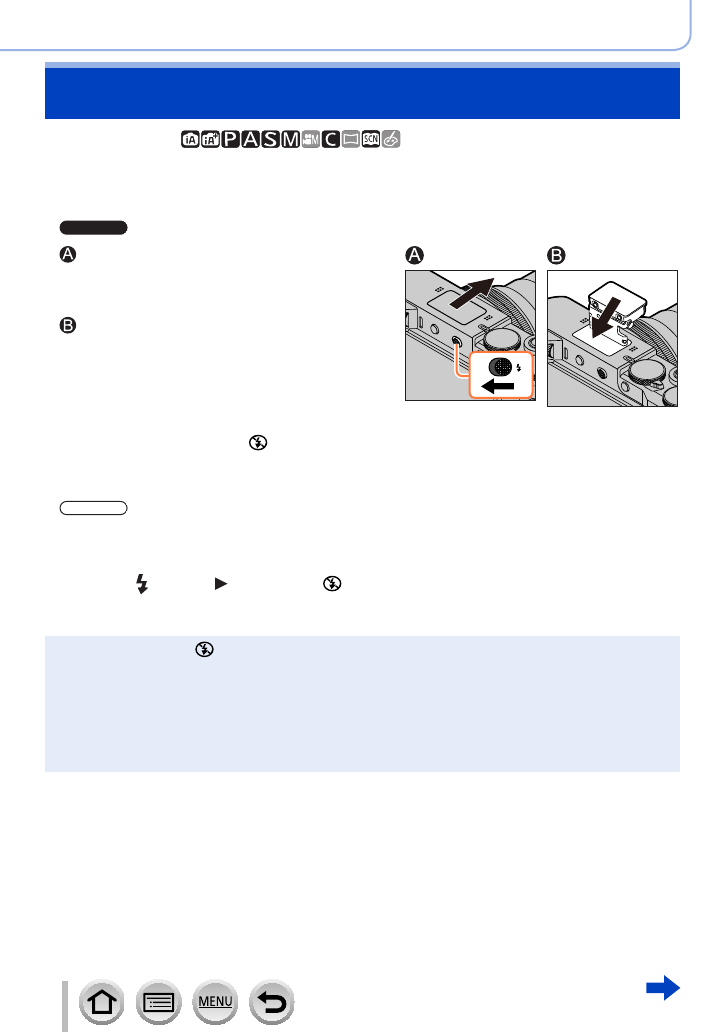 A

B

A B

MENU