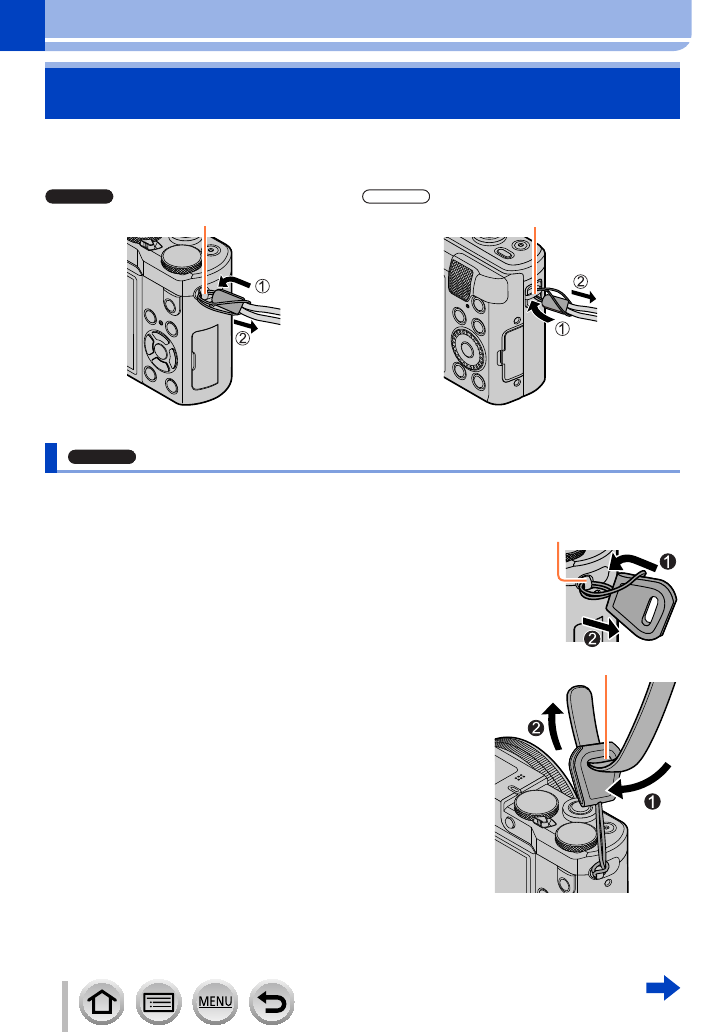 ①
②
②
①
❶
❷
❷
❶
MENU