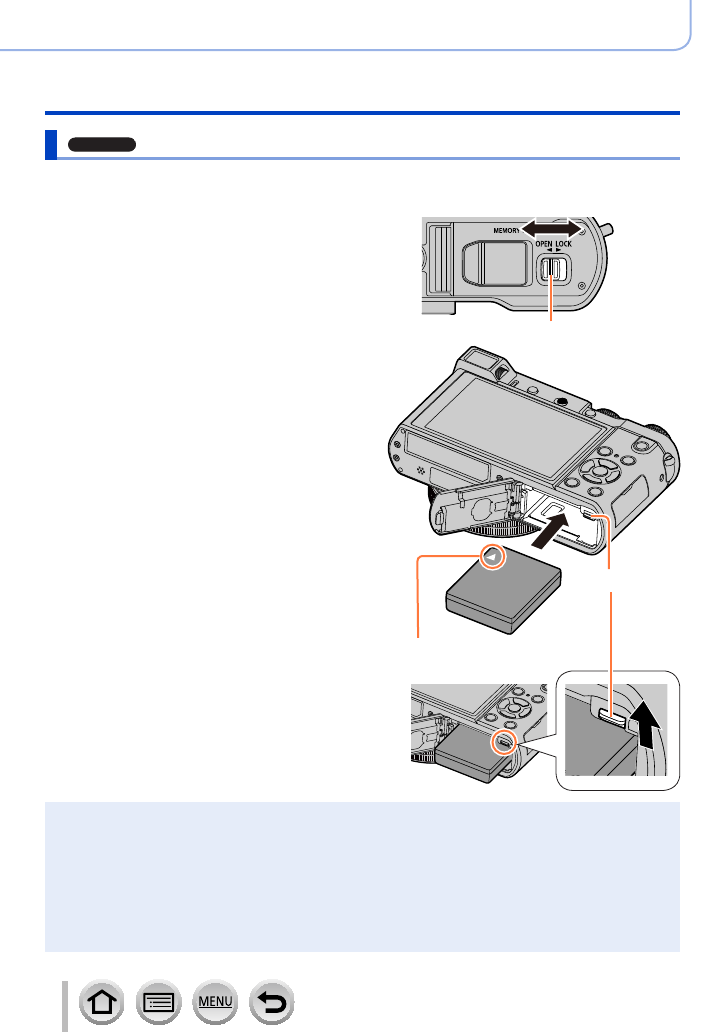 MEMORY

OPEN LOCK

MENU