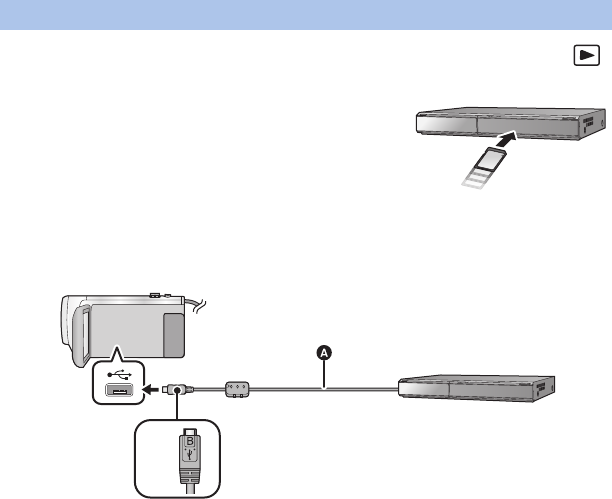 A

B