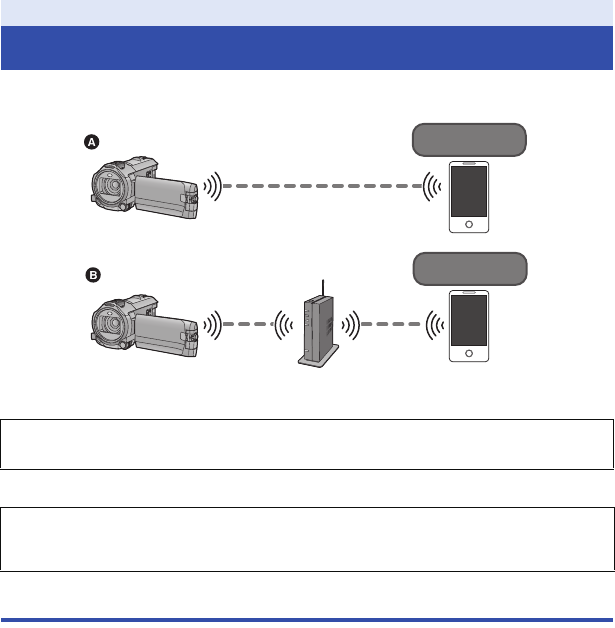 A

B