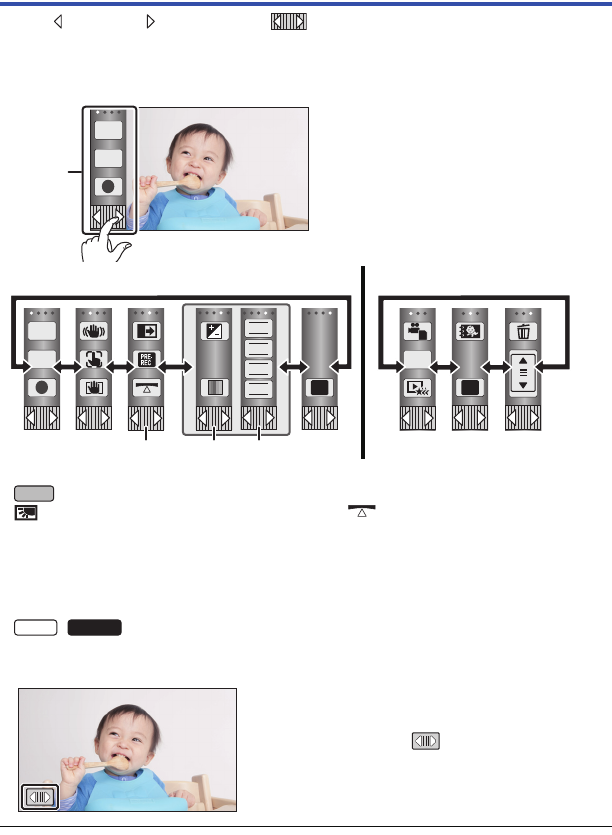 PRE-REC