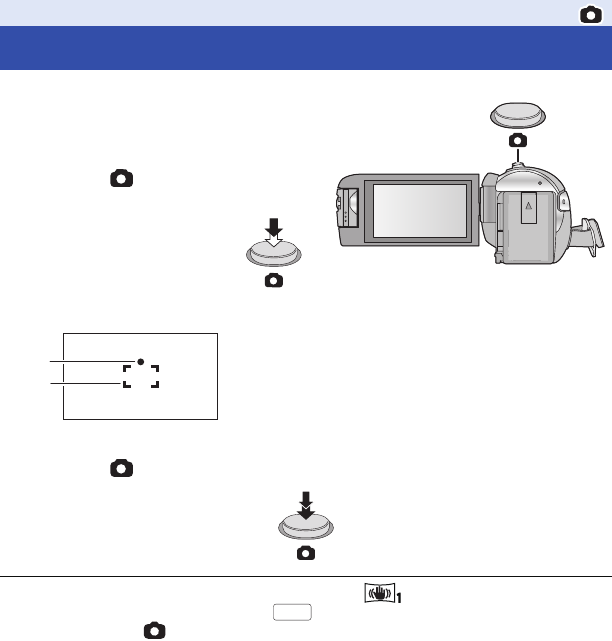 1