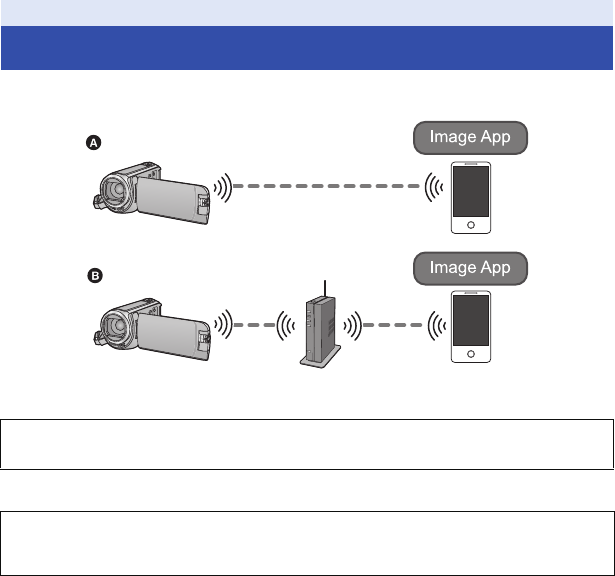 A

Image App

B

Image App