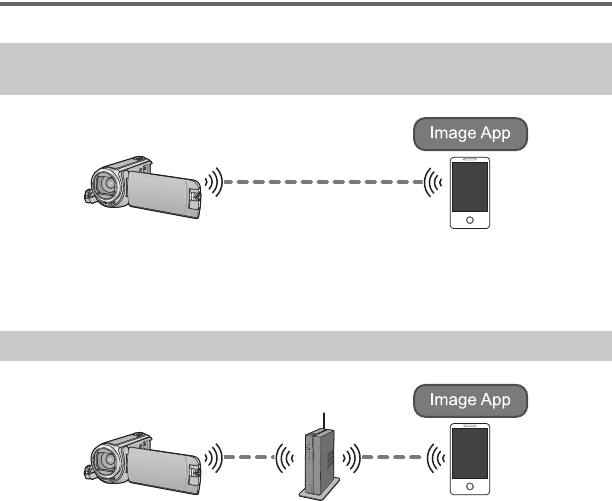 Image App

Image App