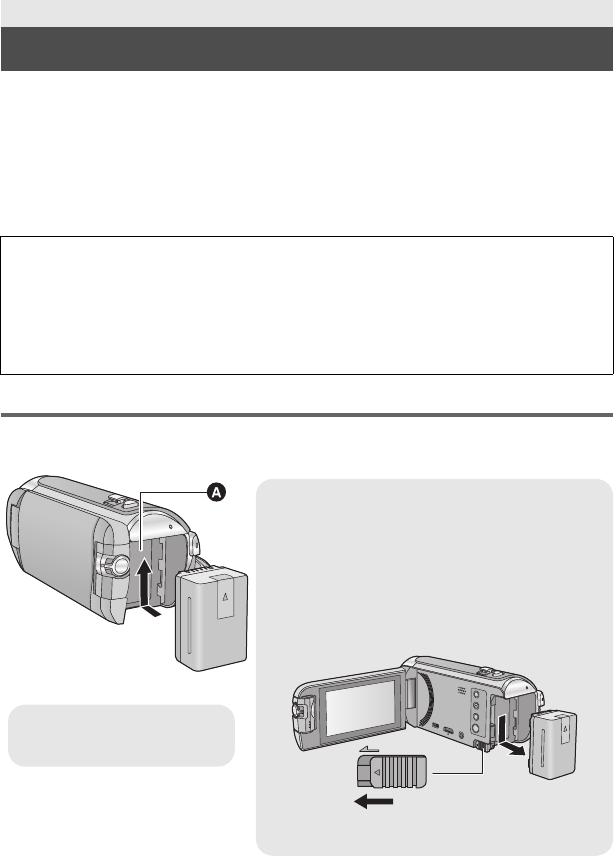 A