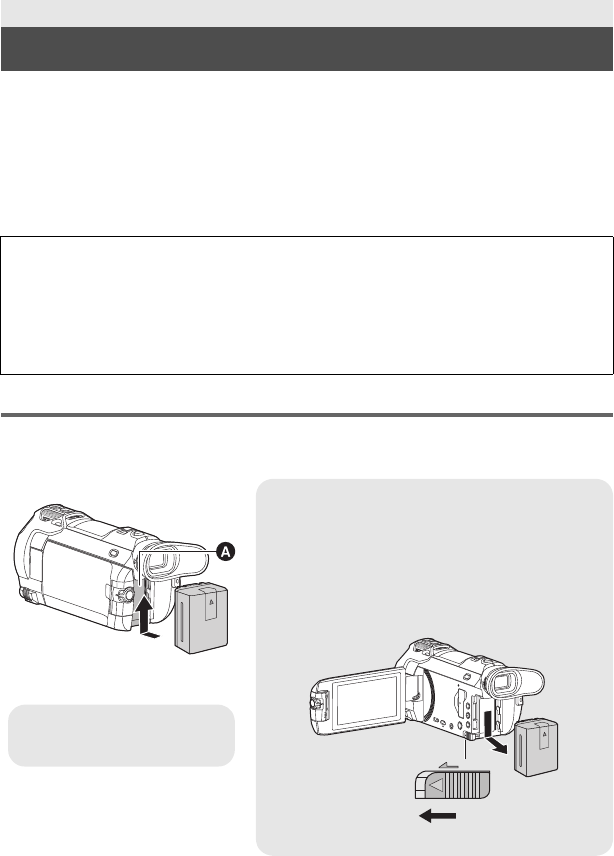 A