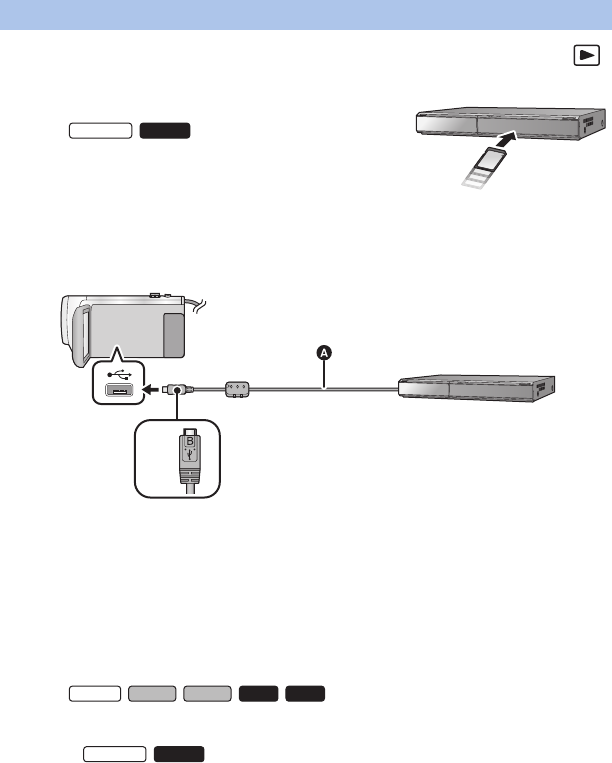 A
B