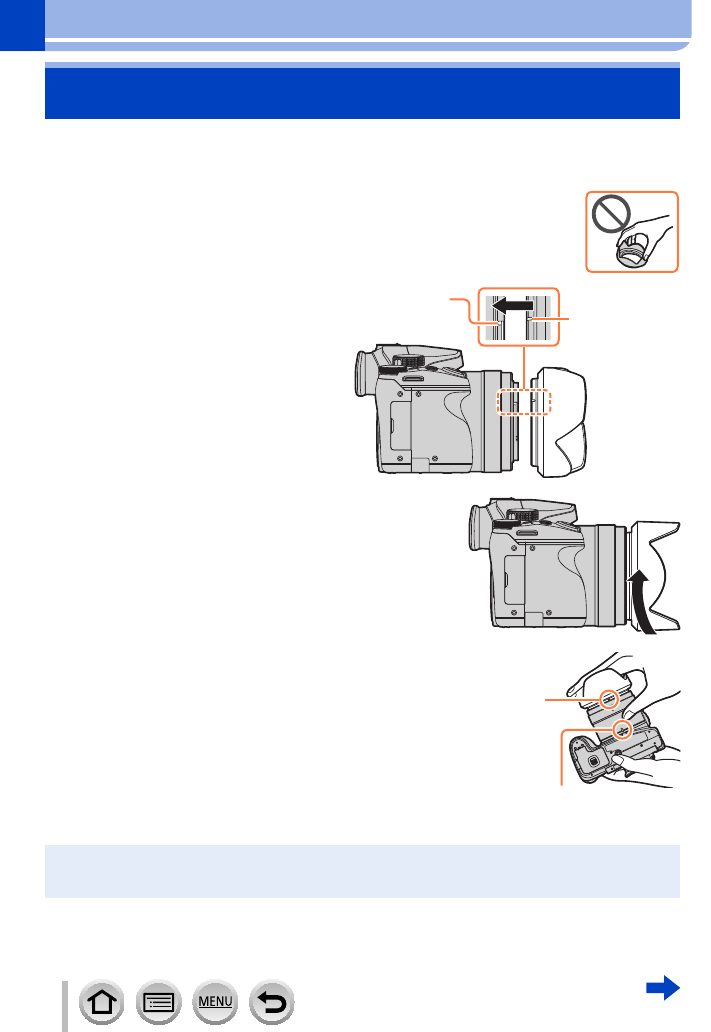 MENU