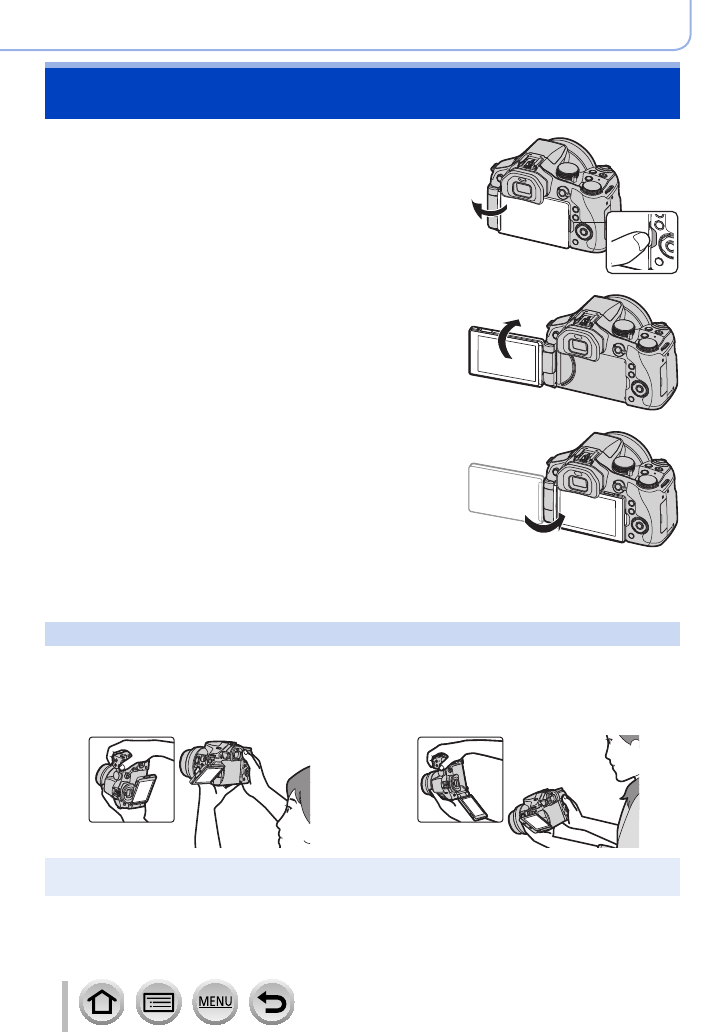 MENU