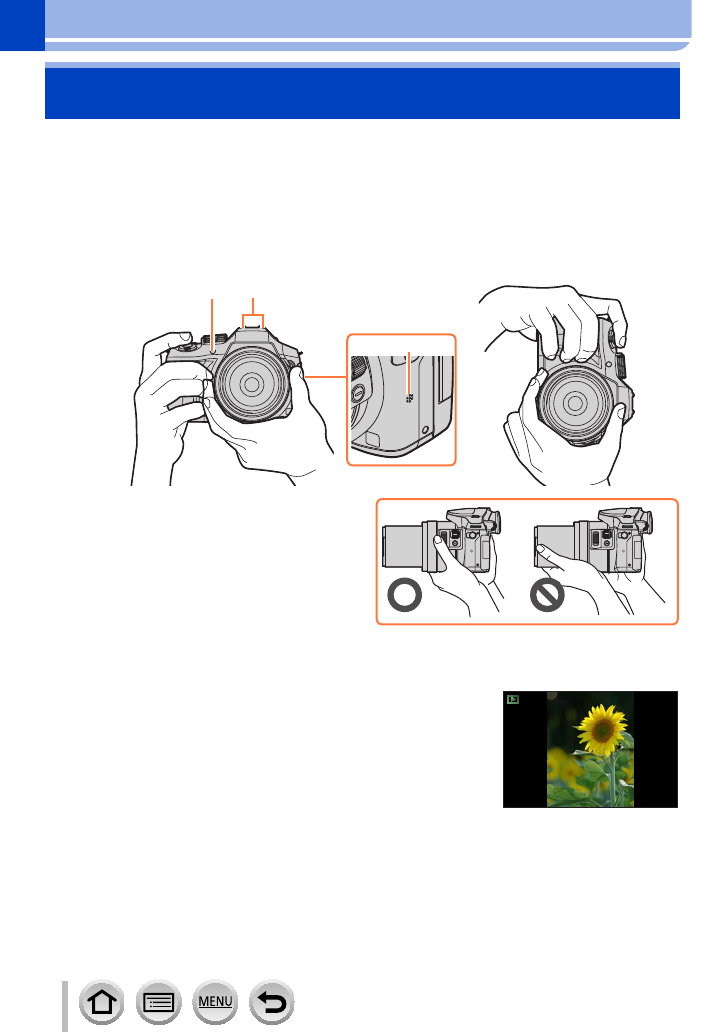 MENU