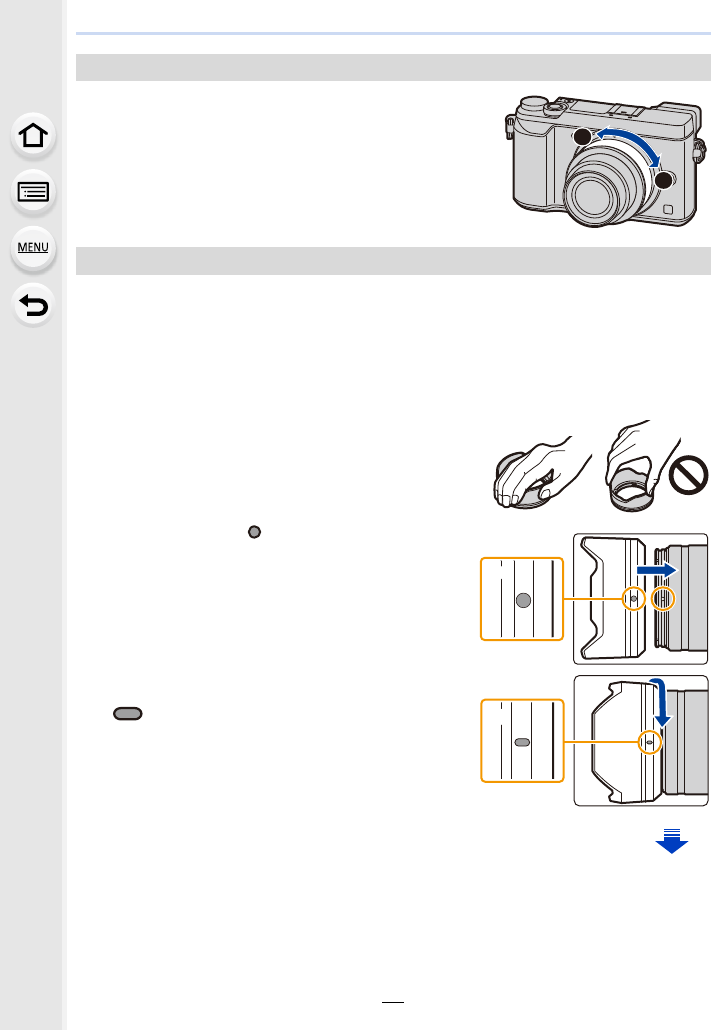 MENU