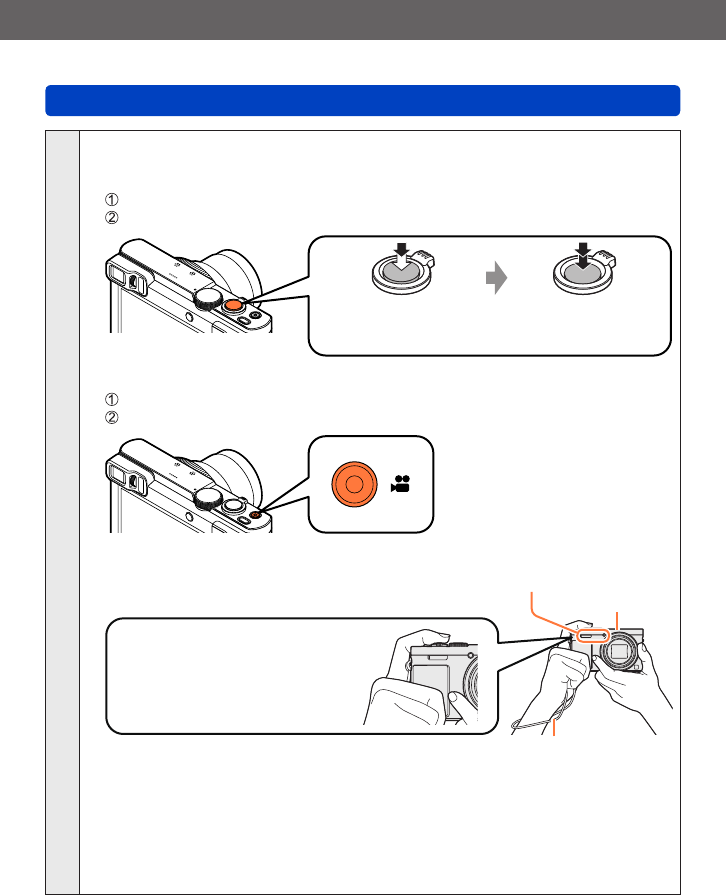 ①
②

①
②