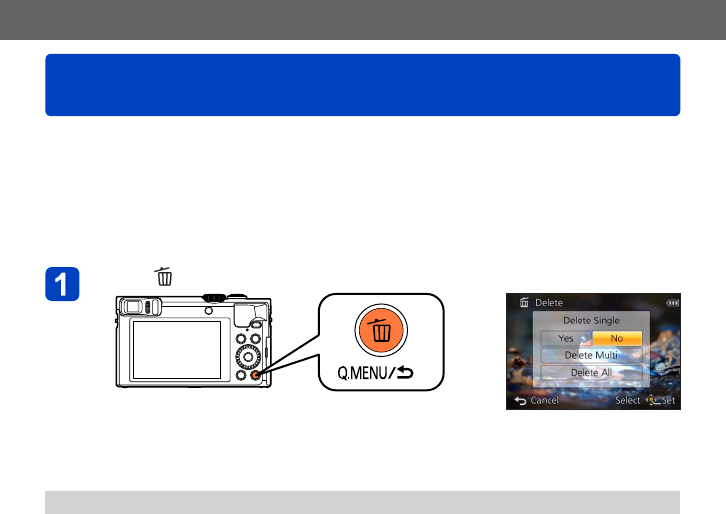 1

Q.MENU/

Delete

Delete Single

Yes

No

Delete Multi

Delete All

Cancel

Select

Set