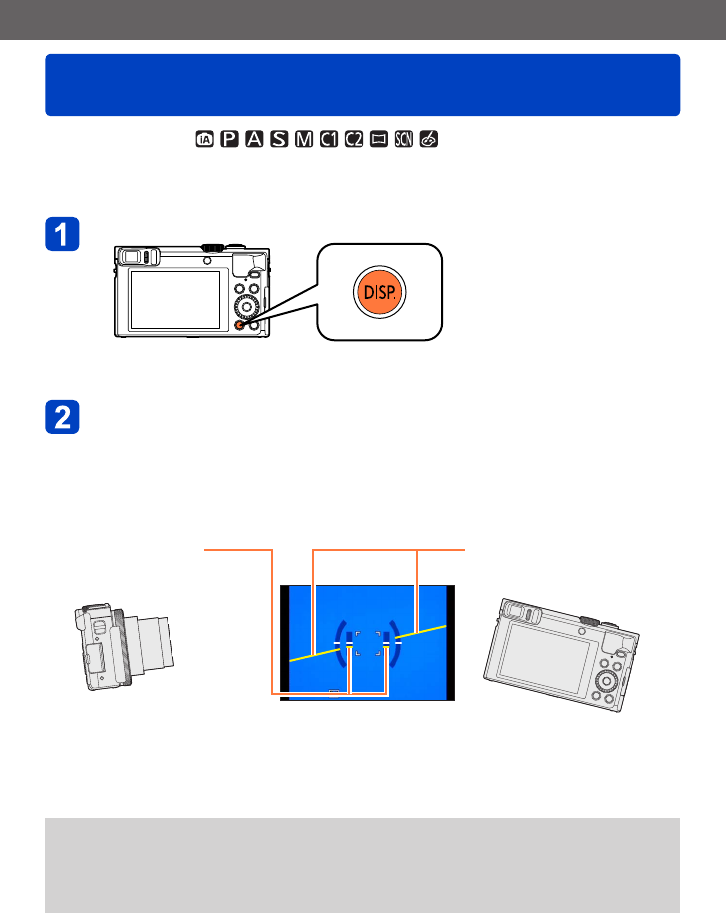 iA P A S M C1 C2 SCN

1

DISP.

2