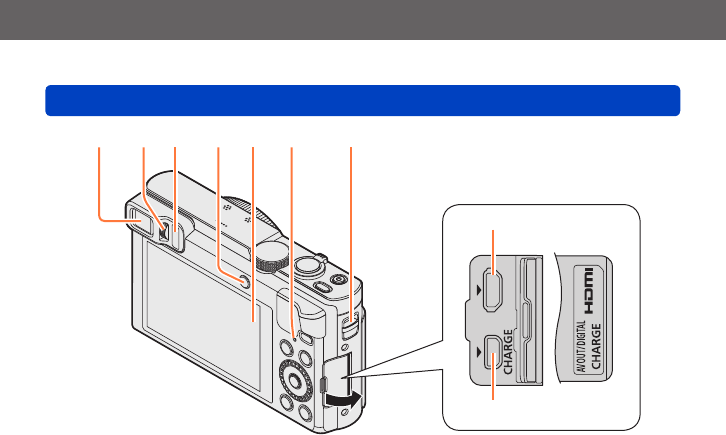 CHARGE

HDMI

AV OUT/DIGITAL
CHARGE