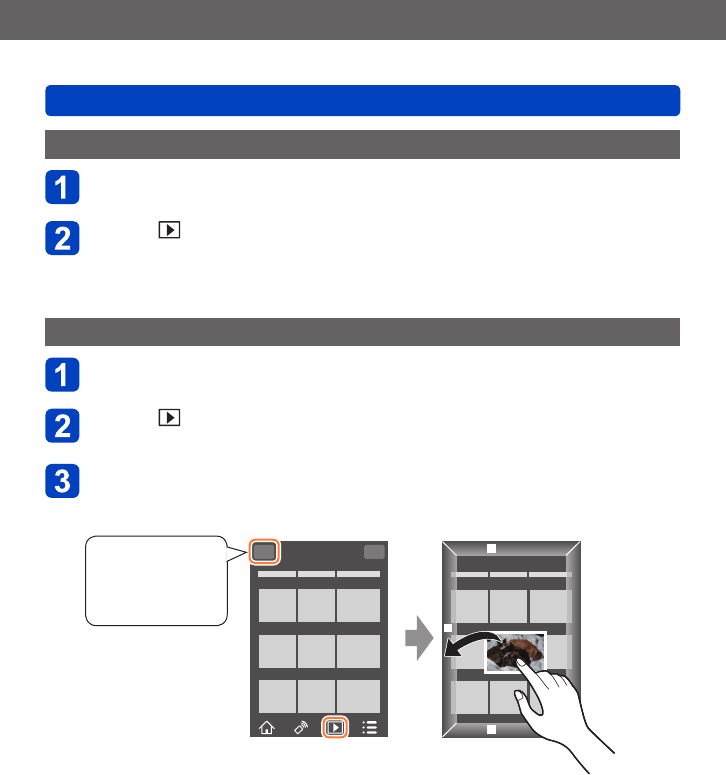 1

2

1

2

3