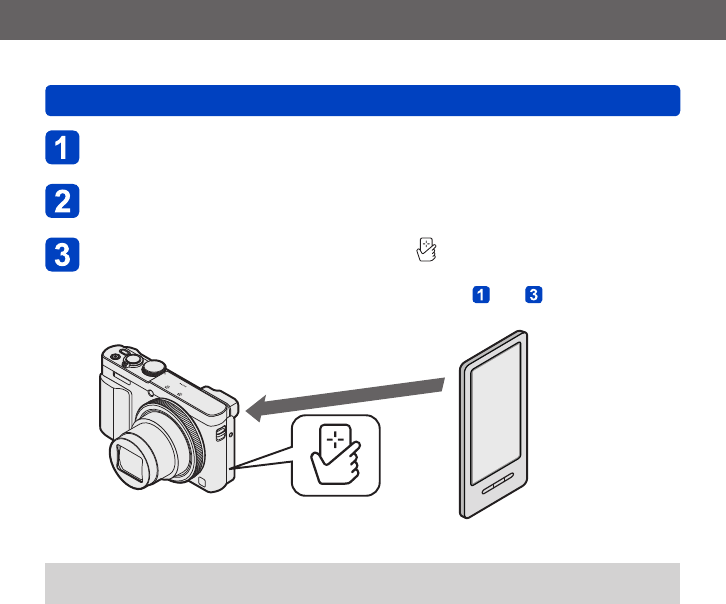 1

2

3

1 3