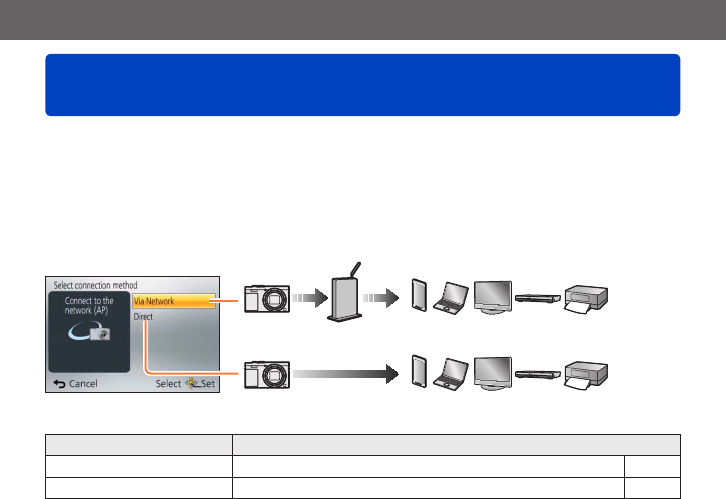 Select connection method

Connect to the network (AP)

Via Network

Direct

Cancel

Select Set