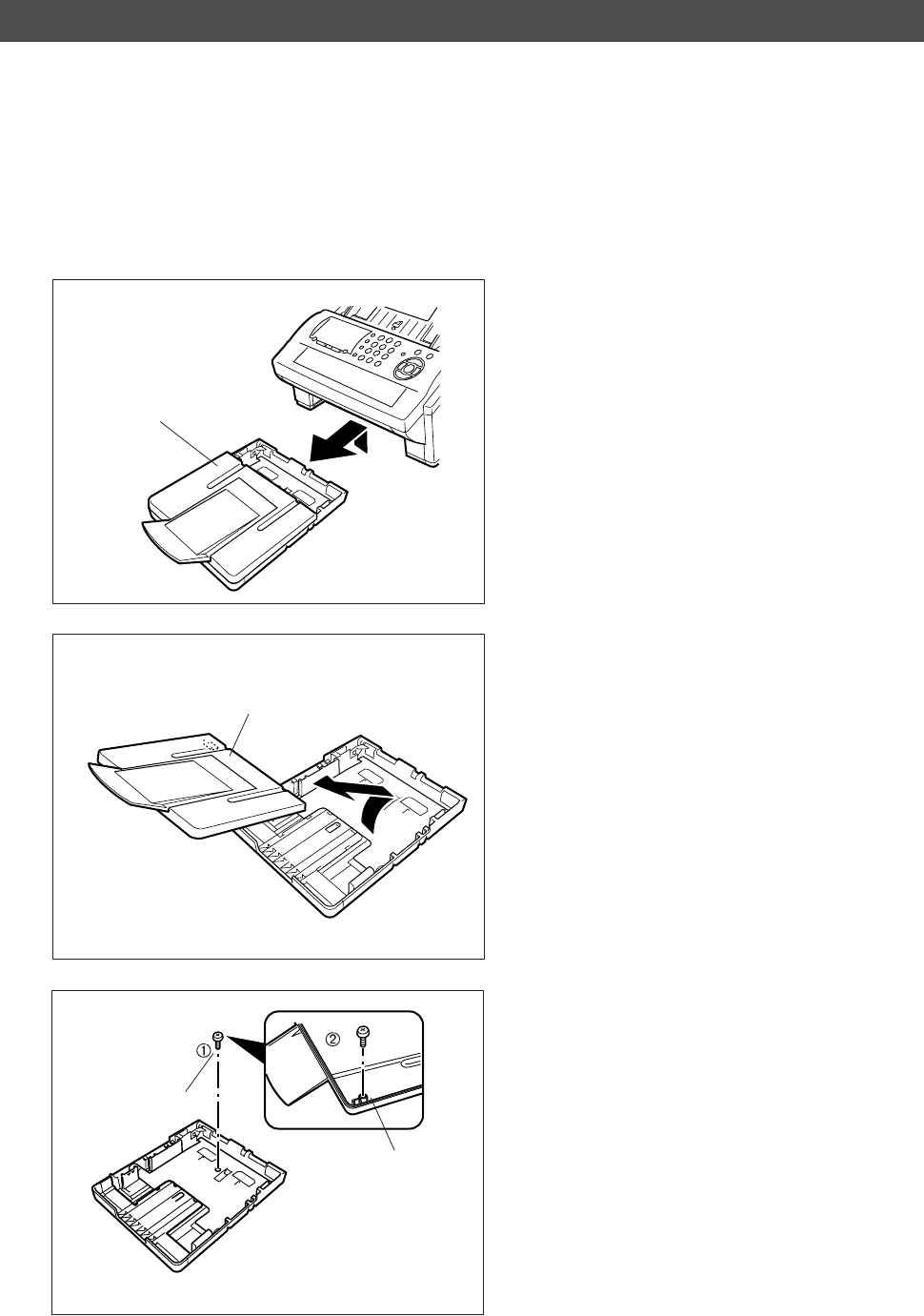 ①
②