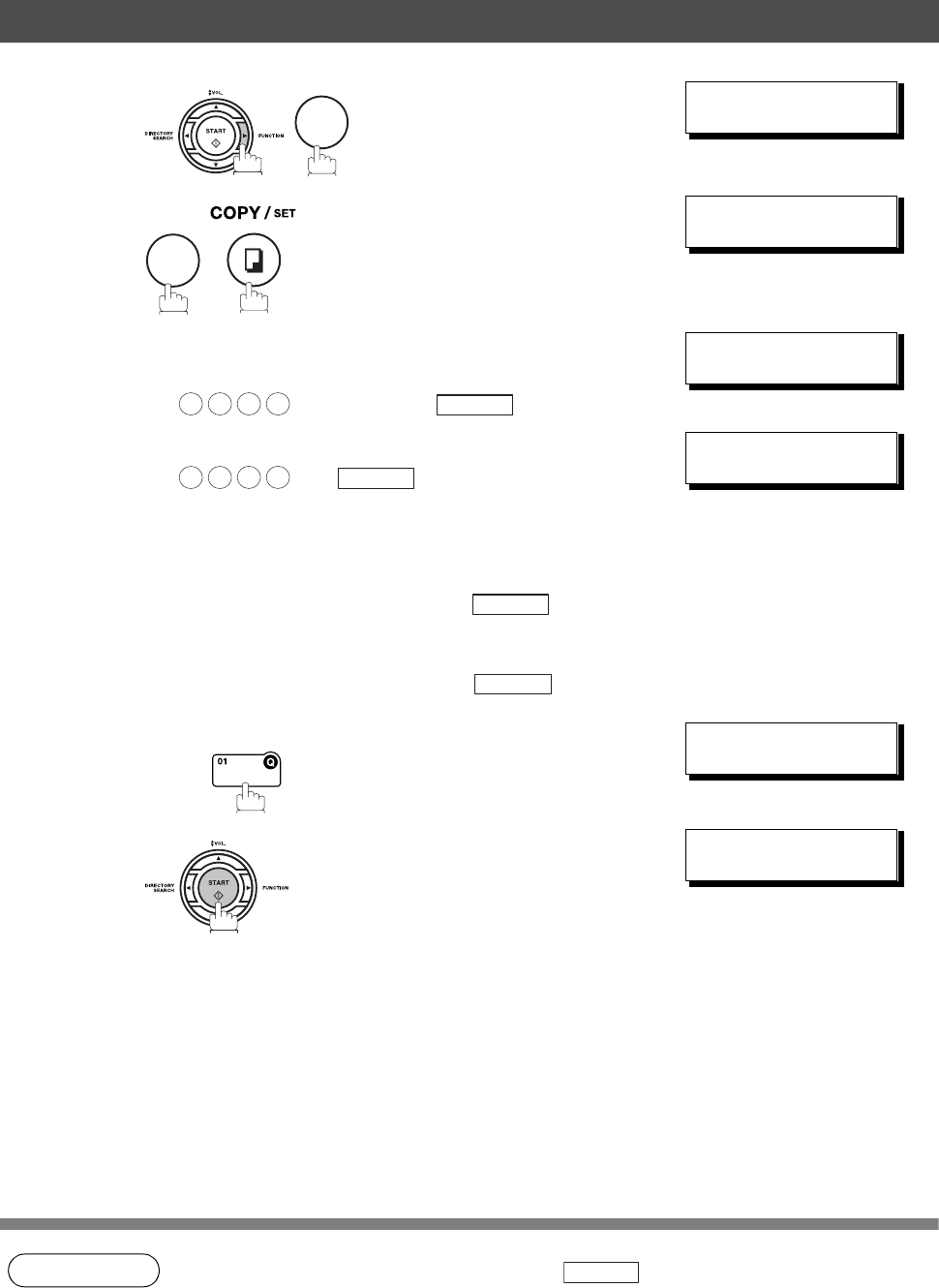 VOL.

DIRECTORY SEARCH

START

FUNCTION

COPY / SET

01

VOL.

DIRECTORY SEARCH

START

FUNCTION