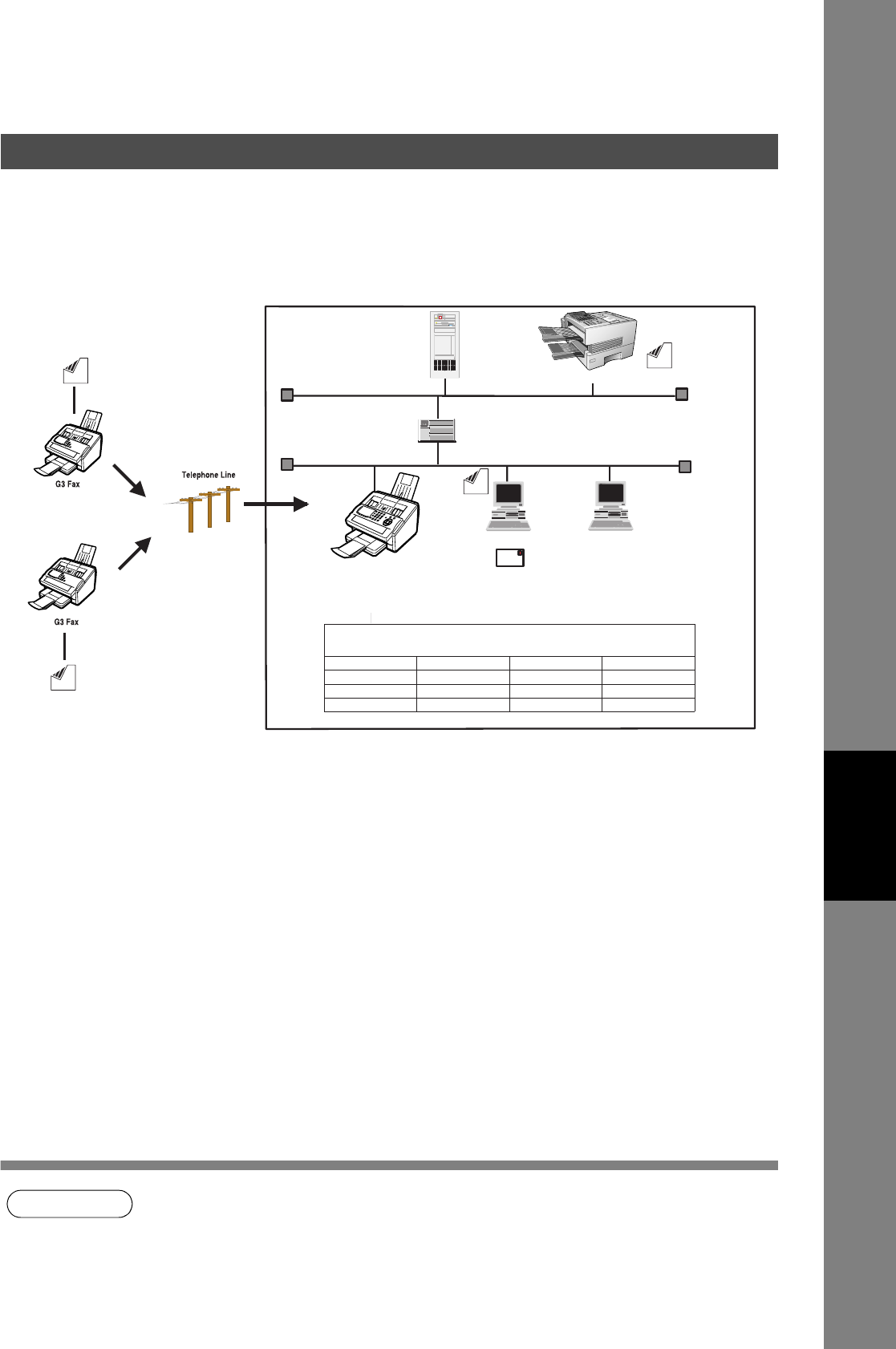 G3 Fax

Telephone Line

G3 Fax