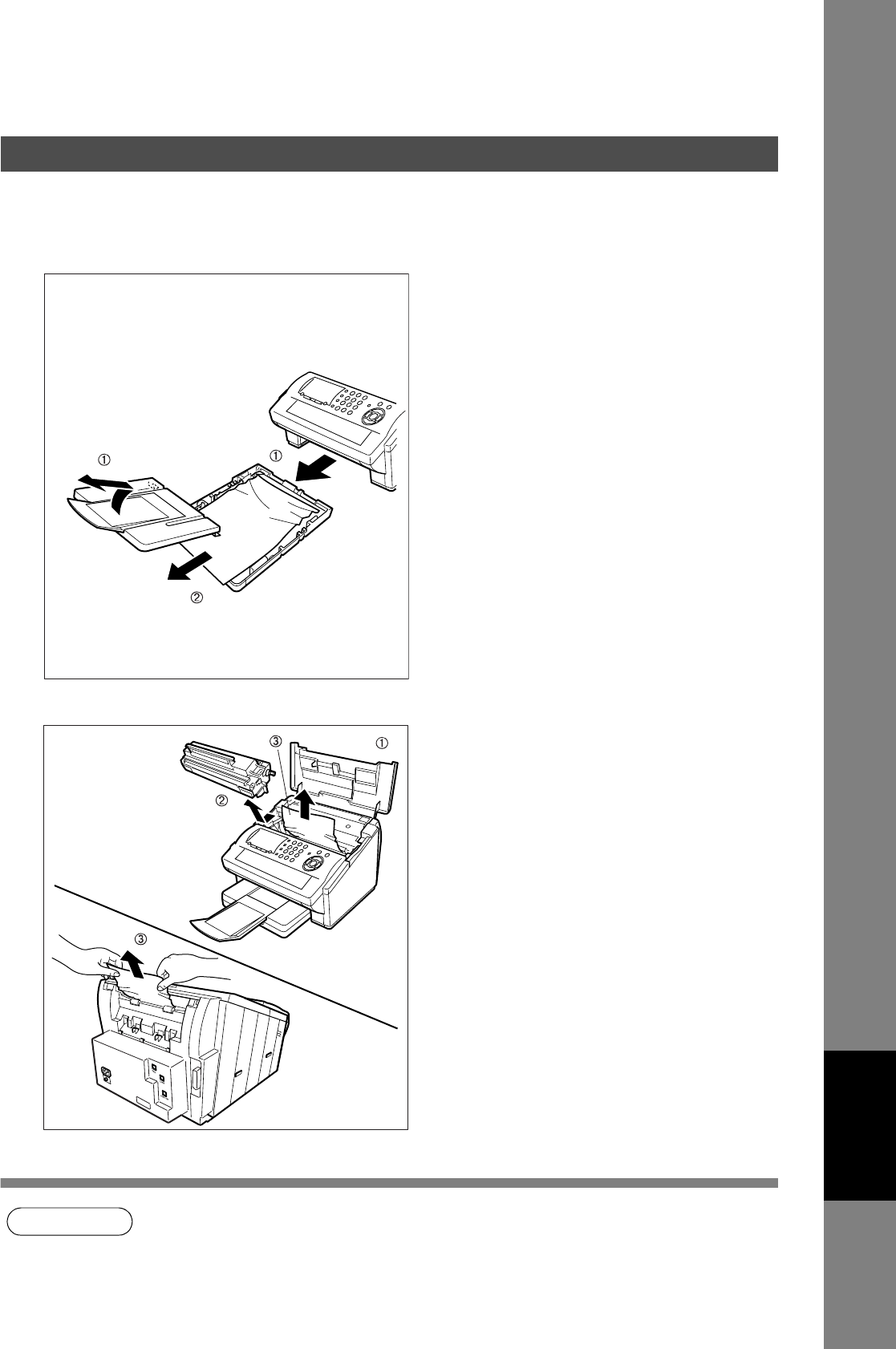 ①
①
②

③
①
②
③