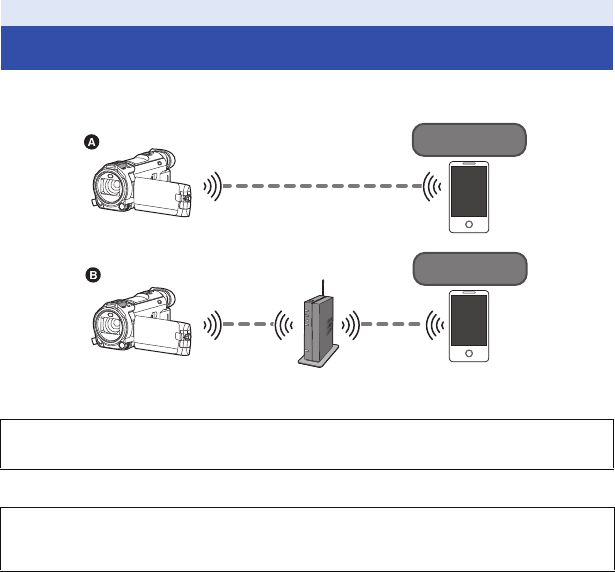 A

B