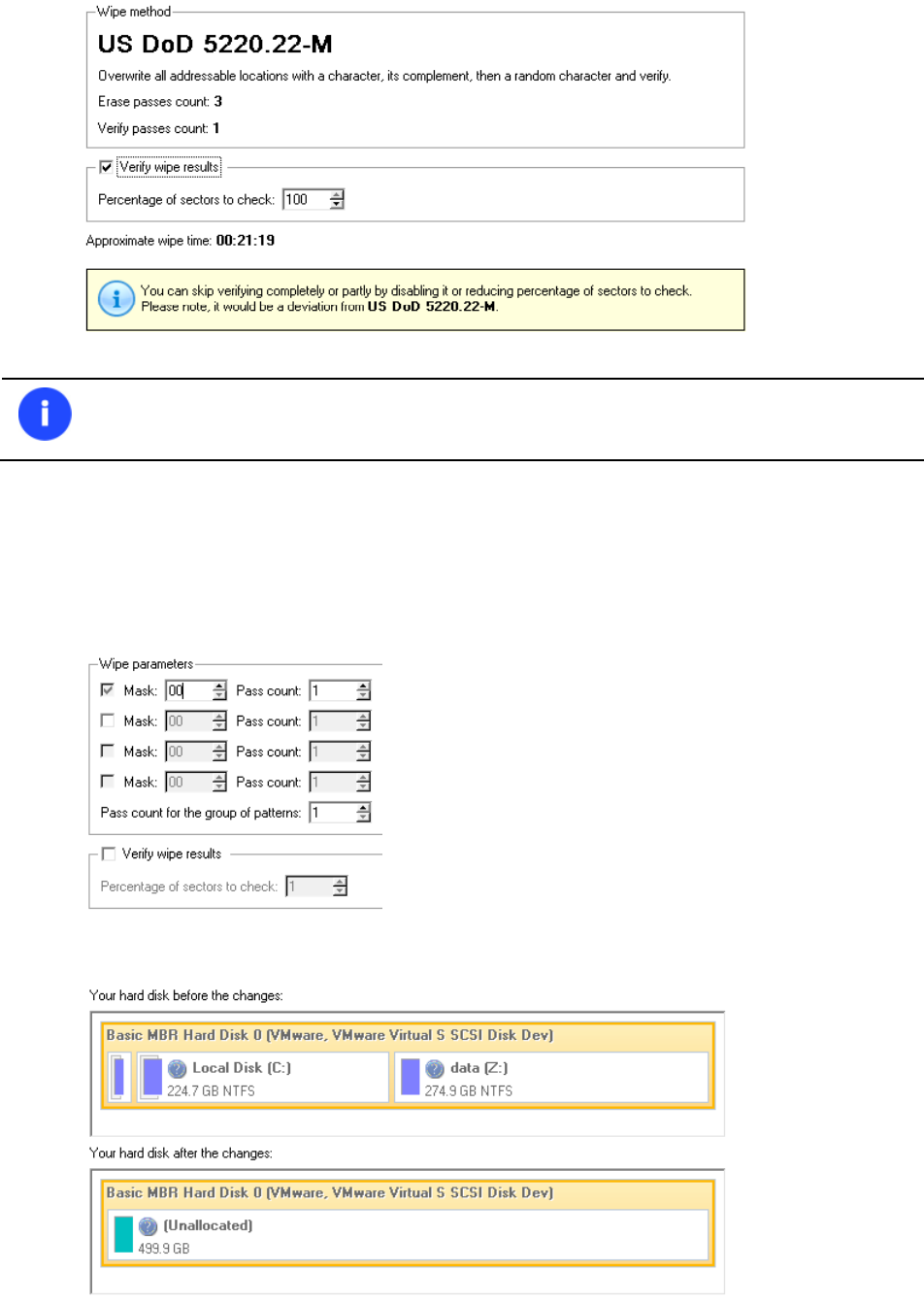 Wipe method

US DoD 5220.22-M

Overwrite all addressable locations with a character, its complement, then a random character and verify.

Erase passes count: 3

Verify passes count: 1

Verify wipe results

Percentage of sectors to check: 100

Approximate wipe time: 00:21:19

You can skip verifying completely or partly by disabling it or reducing percentage of sectors to check. Please note, it would be a deviation from US DoD 5220.22-M.

Wipe parameters

Mask: 00 Pass count: 1

Mask: 00 Pass count: 1

Mask: 00 Pass count: 1

Mask: 00 Pass count: 1

Pass count for the group of patterns: 1

Verify wipe results

Percentage of sectors to check: 1

Your hard disk before the changes:

Basic MBR Hard Disk 0 (VMware, VMware Virtual S SCSI Disk Dev)

Local Disk (C:)
224.7 GB NTFS

data (Z:)
274.9 GB NTFS

Your hard disk after the changes:

Basic MBR Hard Disk 0 (VMware, VMware Virtual S SCSI Disk Dev)

(Unallocated)
499.9 GB