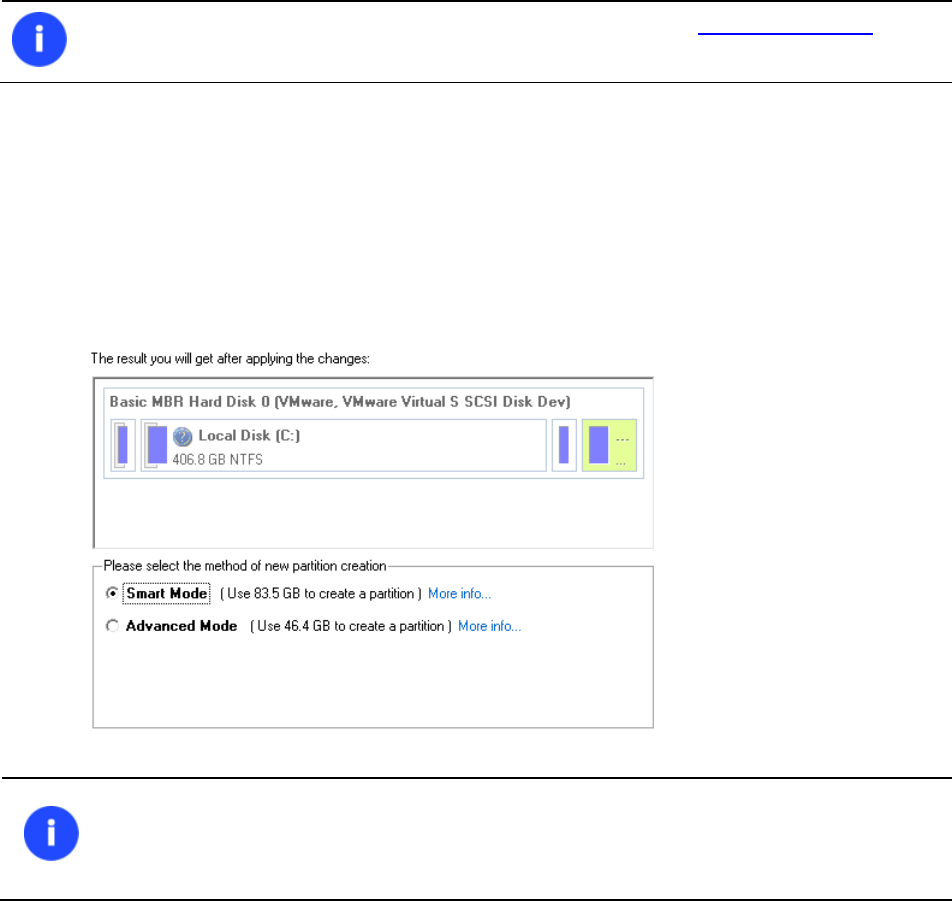 The result you will get after applying the changes:

Basic MBR Hard Disk 0 (VMware, VMware Virtual S SCSI Disk Dev)

Local Disk (C:)

406.8 GB NTFS

...

...

Please select the method of new partition creation

Smart Mode ( Use 83.5 GB to create a partition ) More info...

Advanced Mode ( Use 46.4 GB to create a partition ) More info...