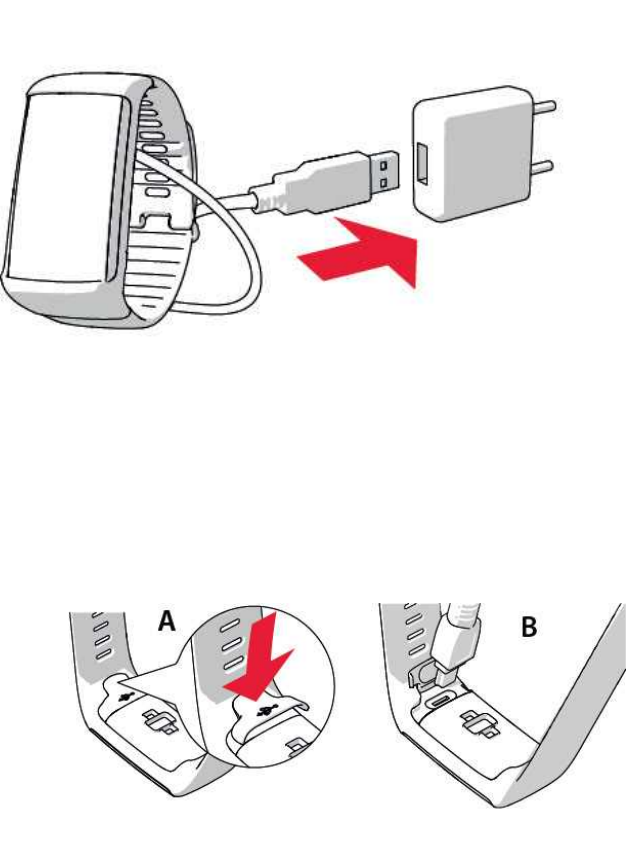 A

B