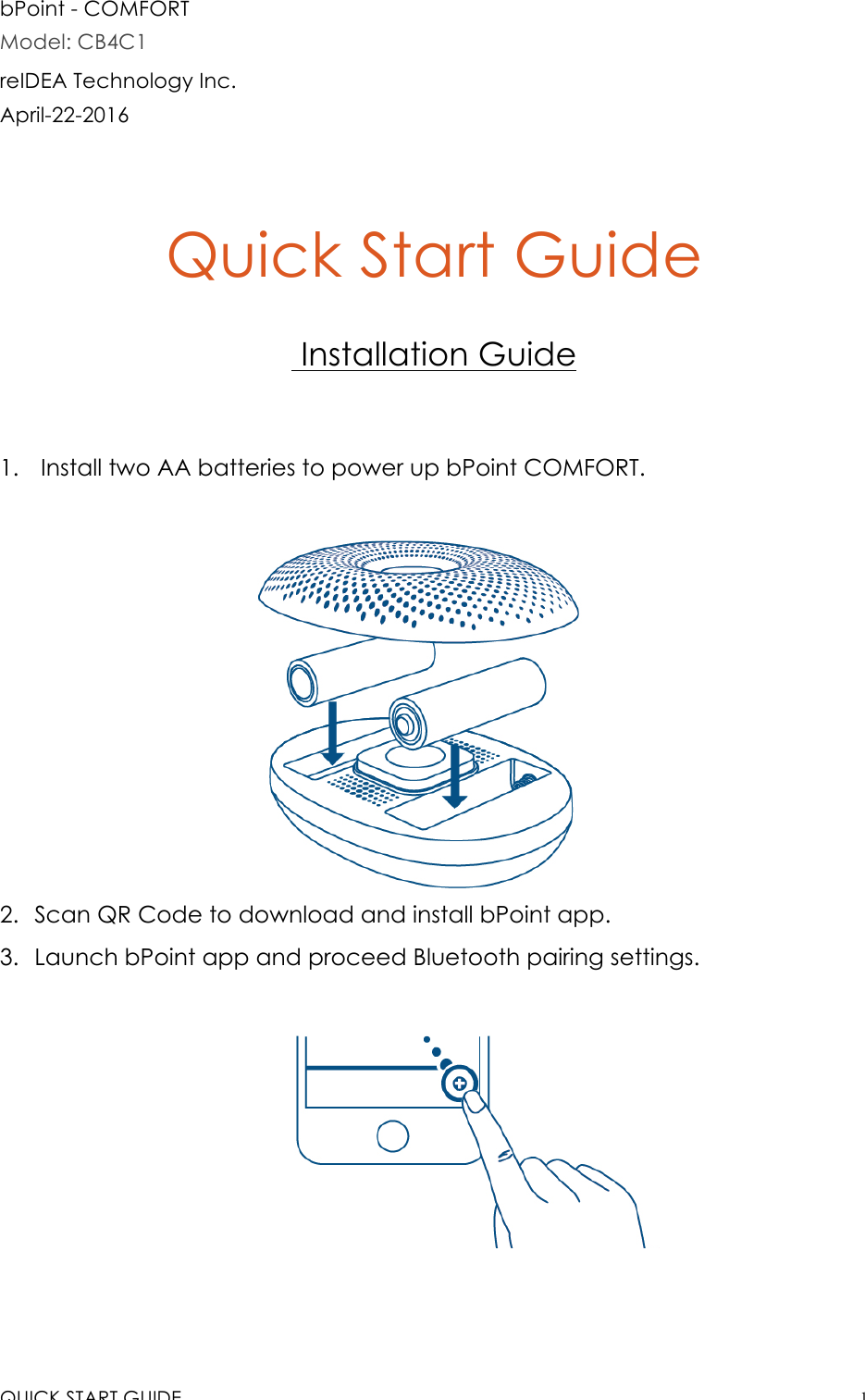 bPoint - COMFORT
Model: CB4C1
reIDEA Technology Inc.
April-22-2016

Quick Start Guide

Installation Guide

1. Install two AA batteries to power up bPoint COMFORT.

2. Scan QR Code to download and install bPoint app.
3. Launch bPoint app and proceed Bluetooth pairing settings.

QUICK START GUIDE 1