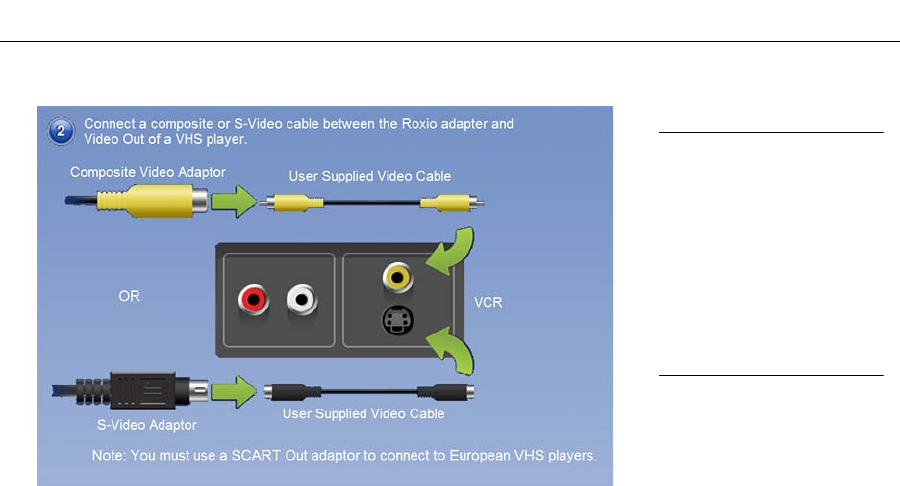 2 Connect a composite or S-Video cable between the Roxio adapter and Video Out of a VHS player.

Composite Video Adaptor

User Supplied Video Cable

OR

VCR

User Supplied Video Cable

S-Video Adaptor

Note: You must use a SCART Out adaptor to connect to European VHS players.