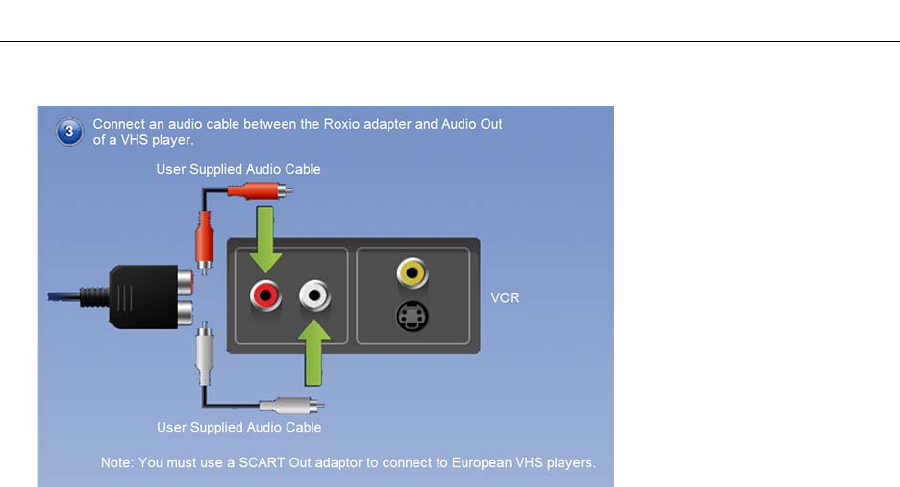 3 Connect an audio cable between the Roxio adapter and Audio Out of a VHS player.

User Supplied Audio Cable

VCR

User Supplied Audio Cable

Note: You must use a SCART Out adaptor to connect to European VHS players.