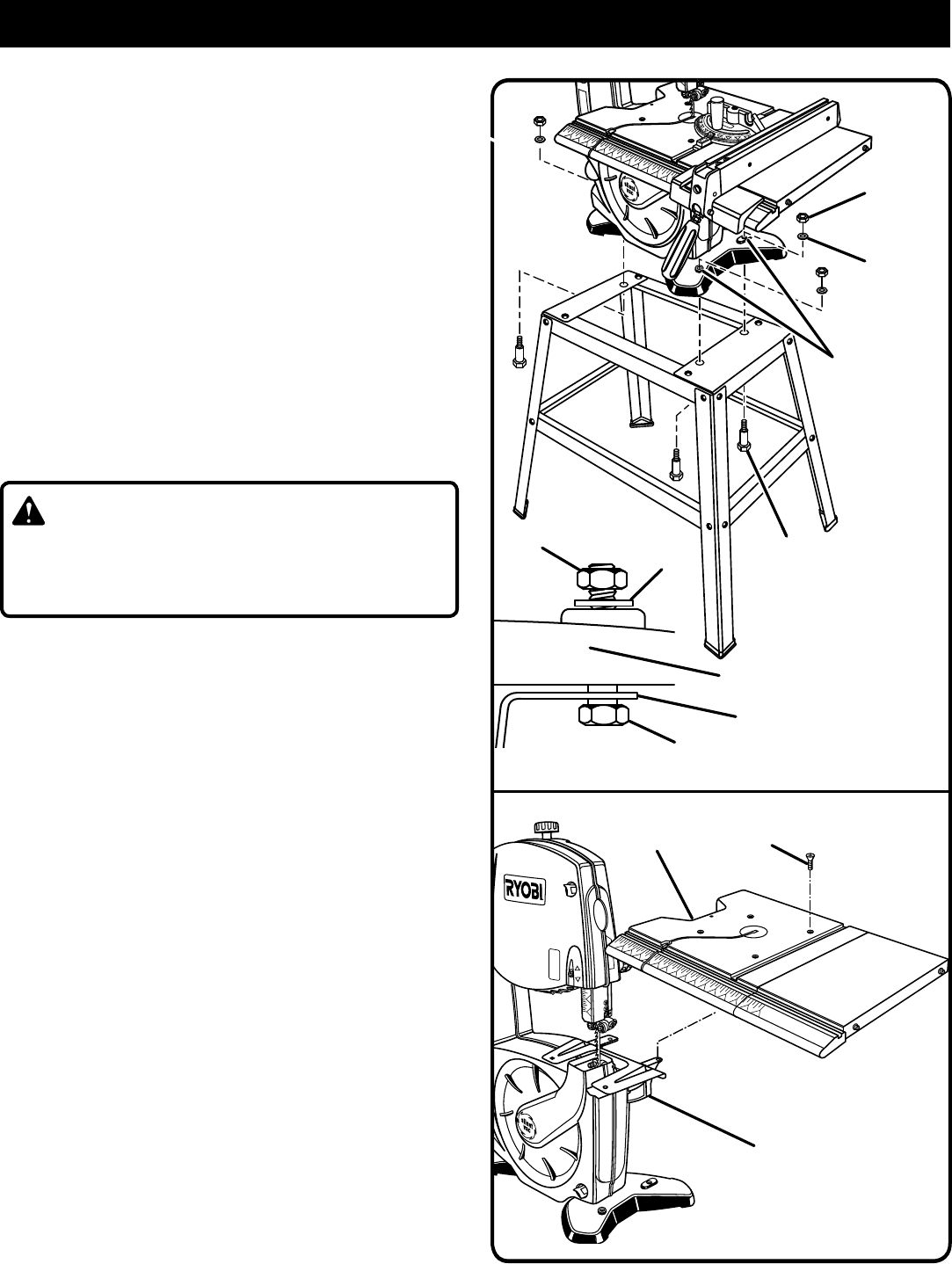 RYOBI