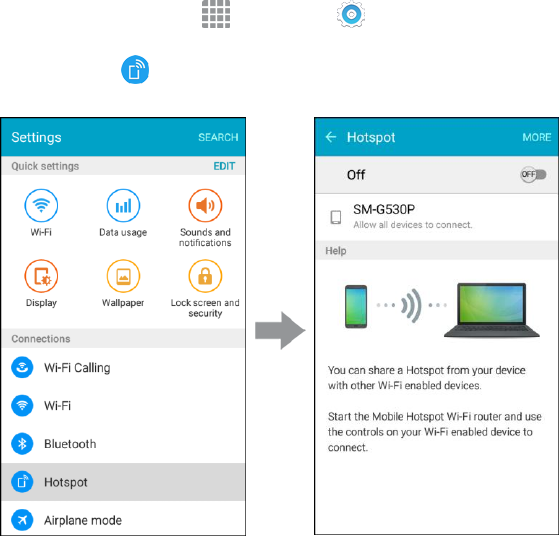 Settings SEARCH

Quick settings EDIT

Wi-Fi

Data usage

Sounds and notifications

Display

Wallpaper

Lock screen and security

Connections

Wi-Fi Calling

Wi-Fi

Bluetooth

Hotspot

Airplane mode

Hotspot MORE

Off

OFF

SM-G530P

Allow all devices to connect.

Help

You can share a Hotspot from your device with other Wi-Fi enabled devices.

Start the Mobile Hotspot Wi-Fi router and use the controls on your Wi-Fi enabled device to connect.