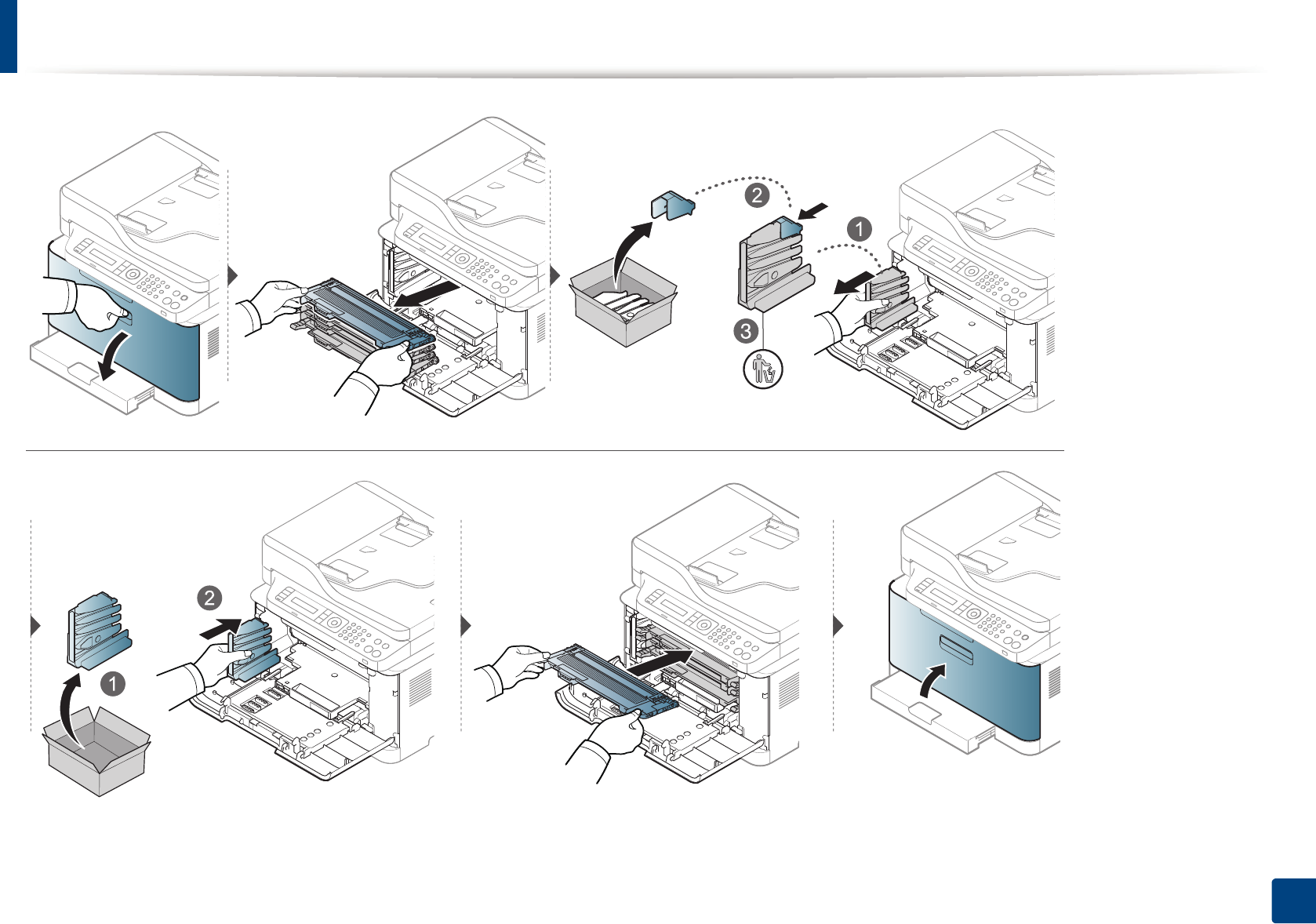 2
1
3
2
1