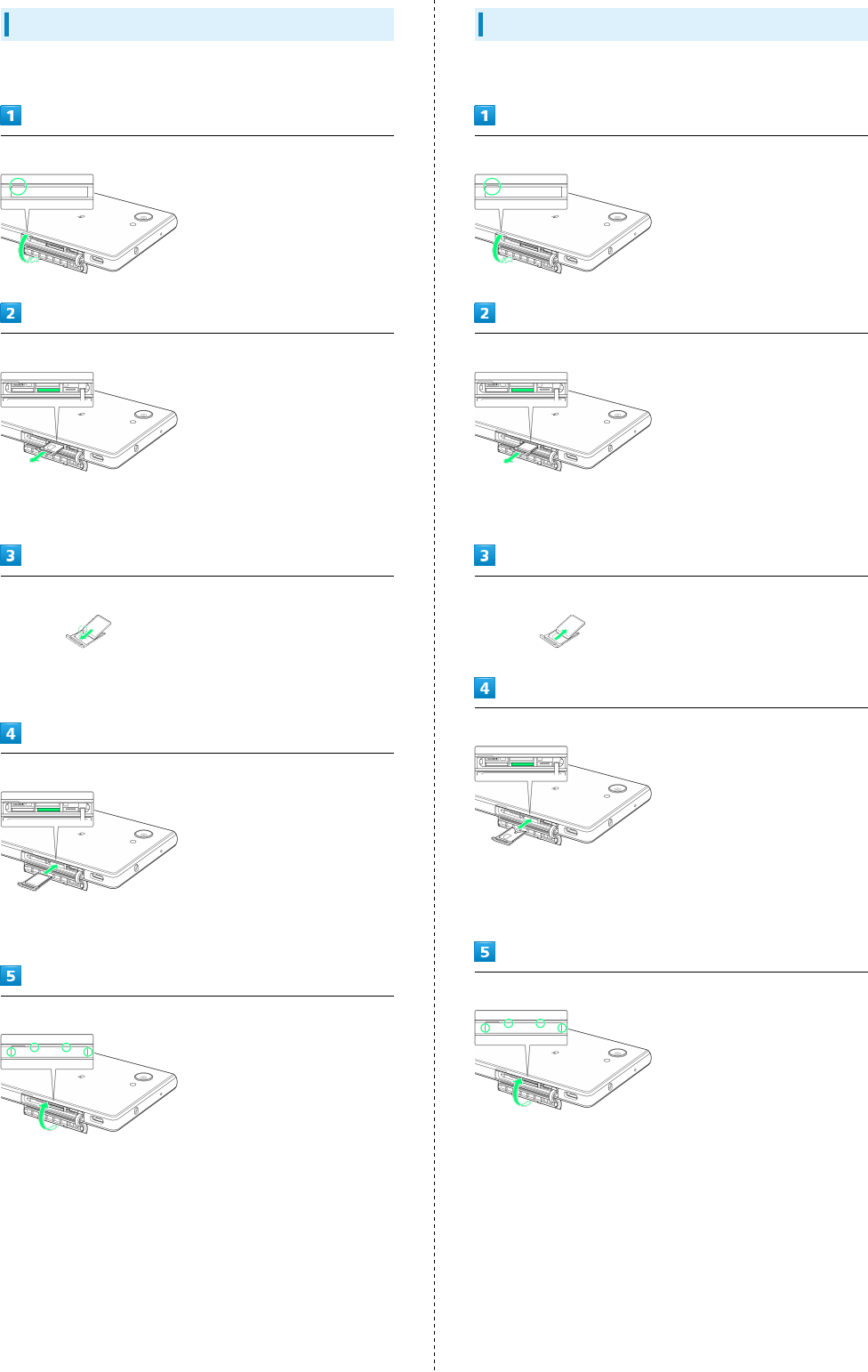 1

2

3

4

5

1

2

3

4

5