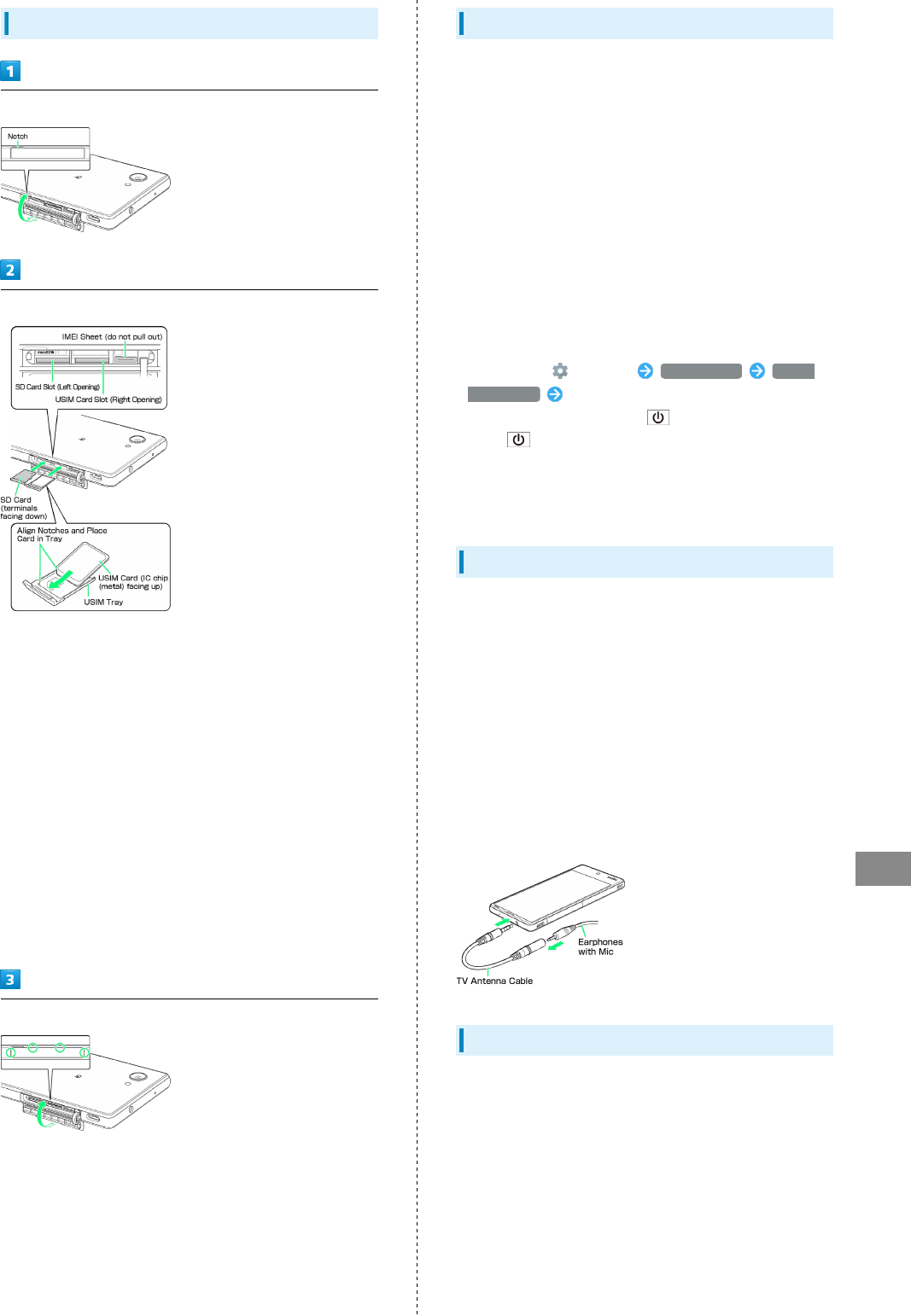 1

Notch

2

IMEI Sheet (do not pull out)

SD Card Slot (Left Opening)

USIM Card Slot (Right Opening)

SD Card (terminals facing down)

Align Notches and Place Card in Tray

USIM Card (IC chip (metal) facing up)

USIM Tray

3

Earphones with Mic

TV Antenna Cable