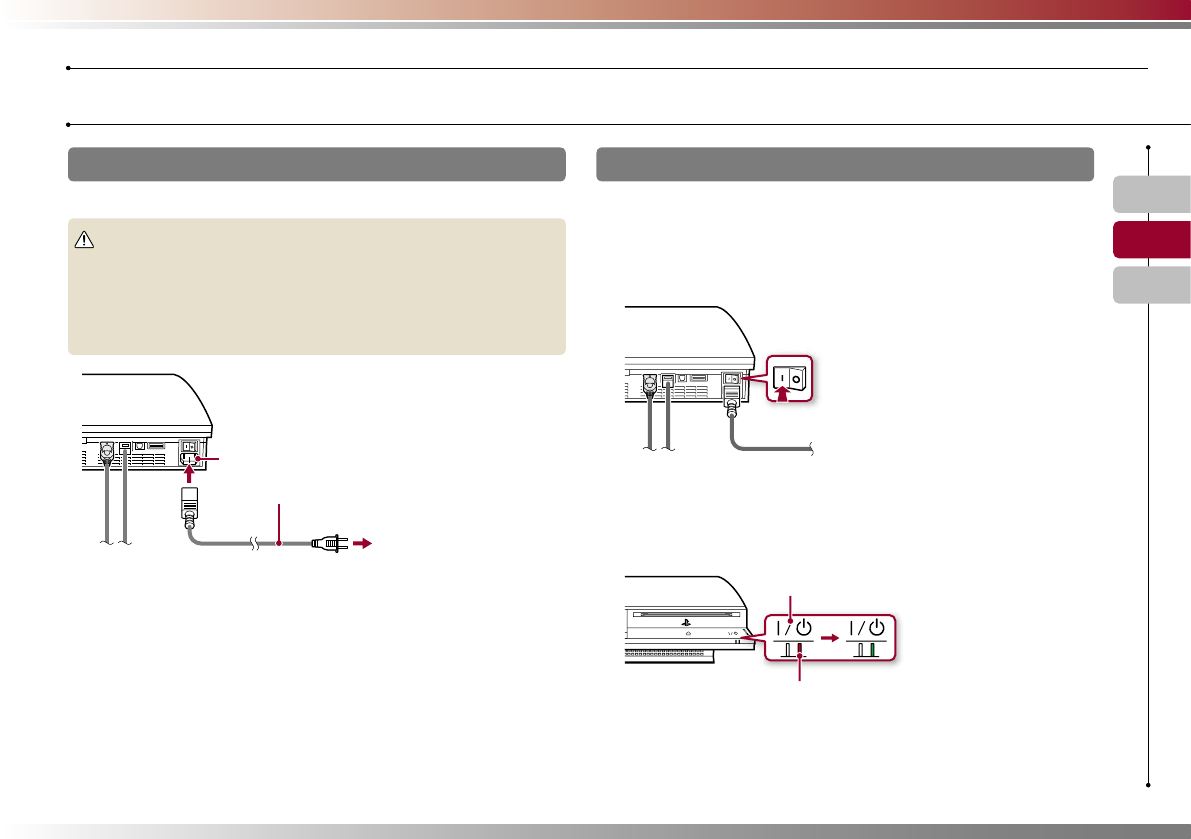 I / ⏻

I / ⏻