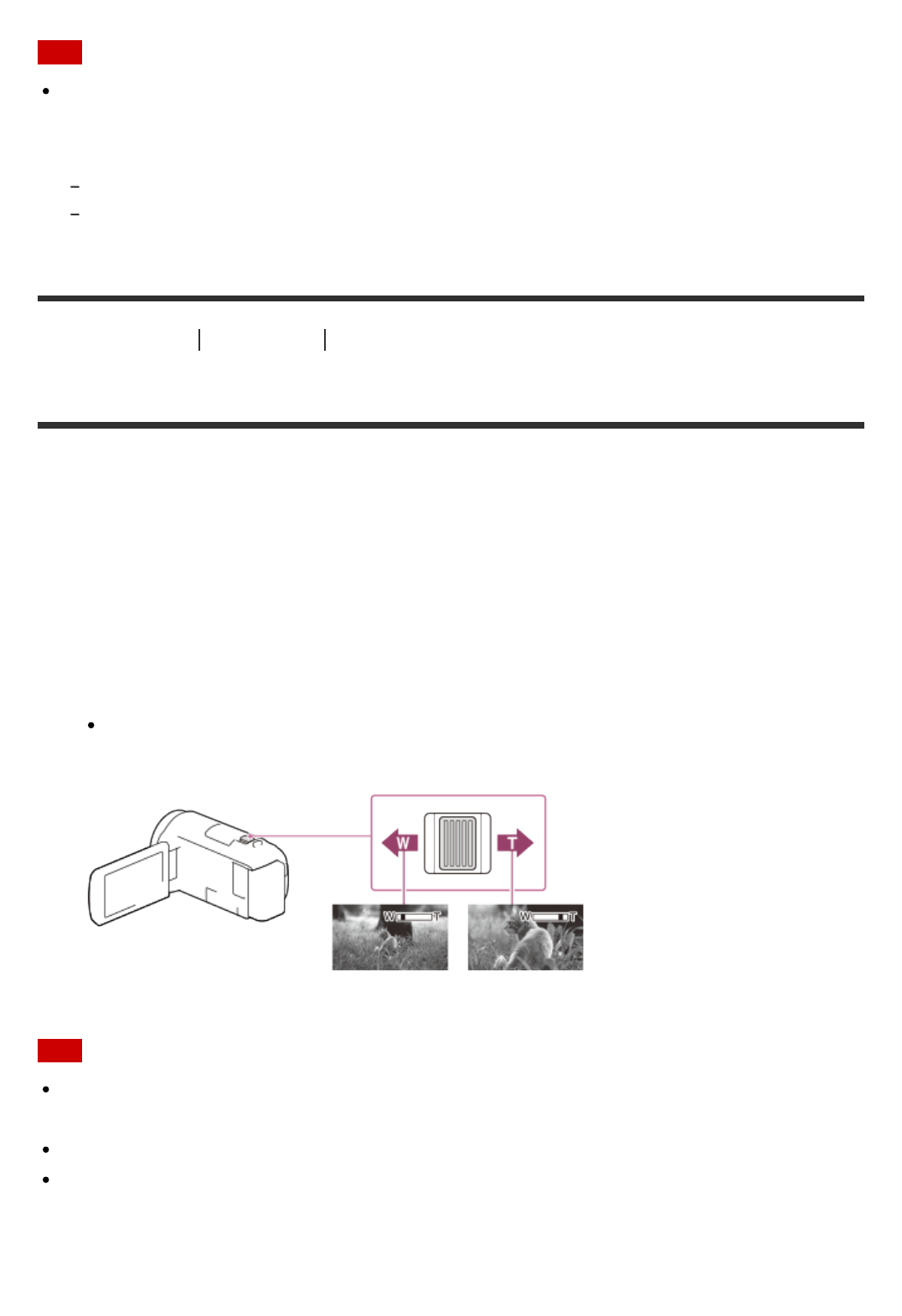 W
T
W
T
W
T