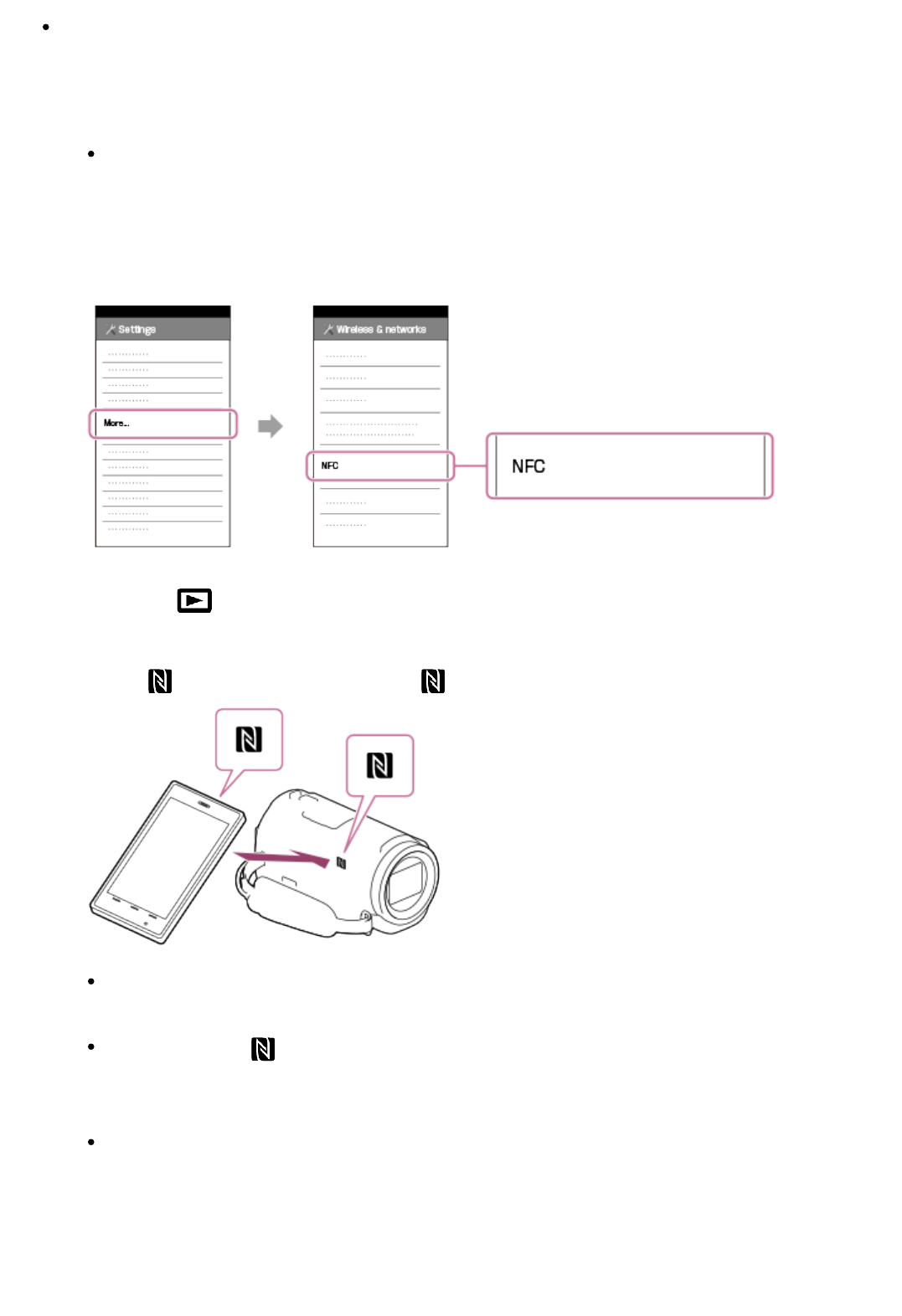 Settings

More...

Wireless & networks

NFC

NFC