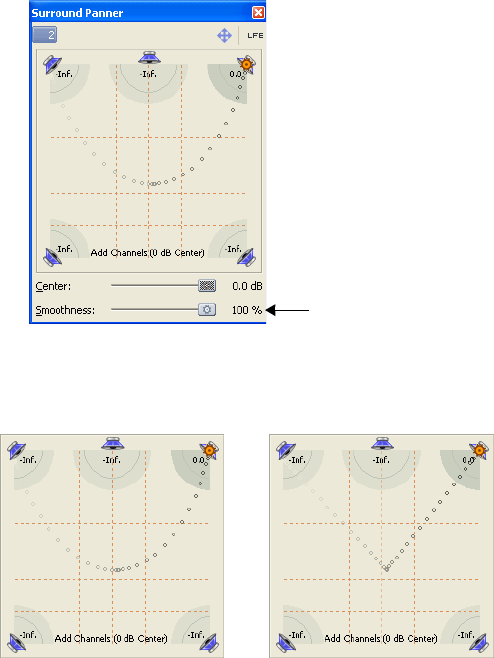 Surround Panner

2

LFE

-Inf.

-Inf.

0.0

-Inf.

Add Channels (0 dB Center)

-Inf.

Center:

0.0 dB

Smoothness:

100 %

-Inf.

-Inf.

0.0

-Inf.

Add Channels (0 dB Center)

-Inf.

-Inf.

-Inf.

0.0

-Inf.

Add Channels (0 dB Center)

-Inf.