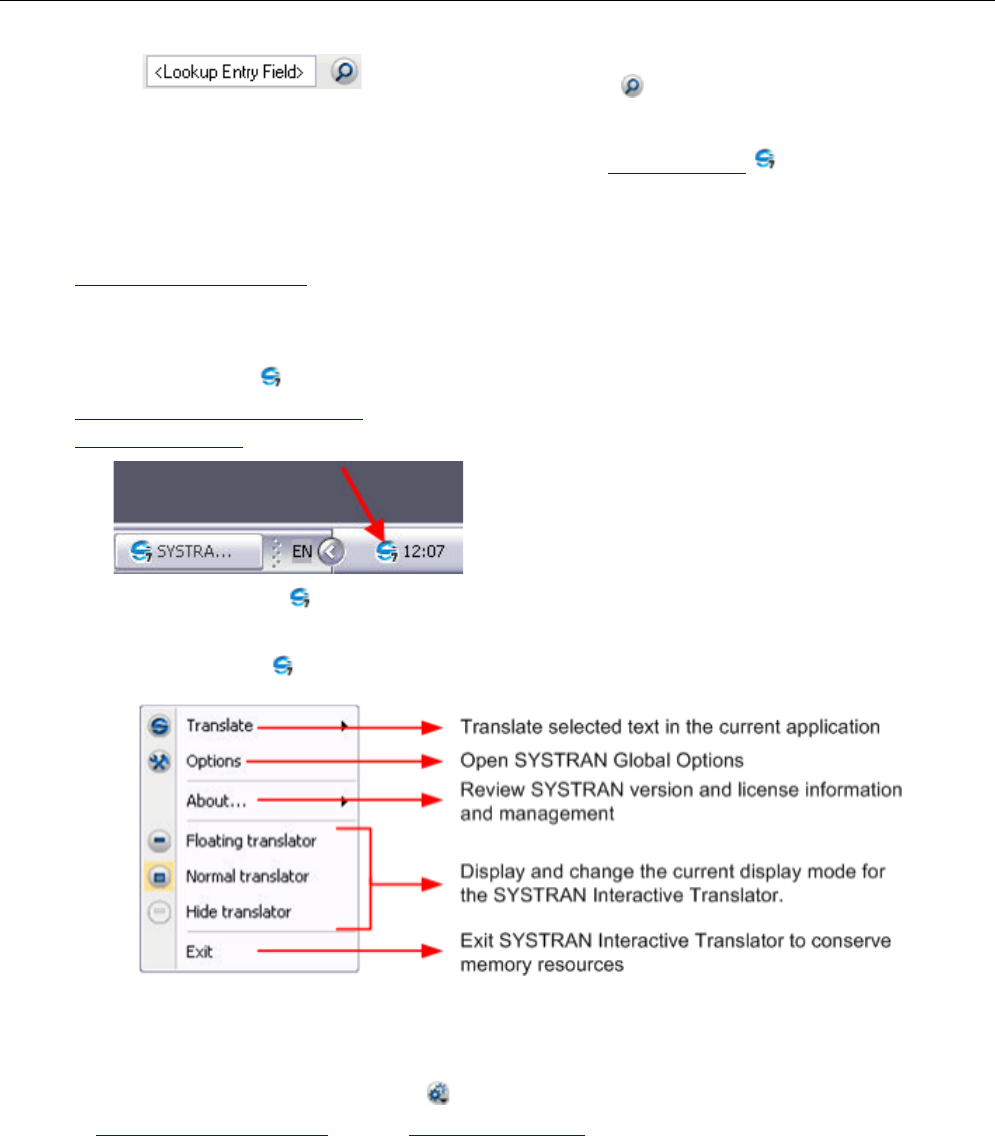 <Lookup Entry Field>

SYSTRA... EN 12:07

Translate
Options
About...
Floating translator
Normal translator
Hide translator
Exit

Translate selected text in the current application
Open SYSTRAN Global Options
Review SYSTRAN version and license information and management
Display and change the current display mode for the SYSTRAN Interactive Translator.
Exit SYSTRAN Interactive Translator to conserve memory resources