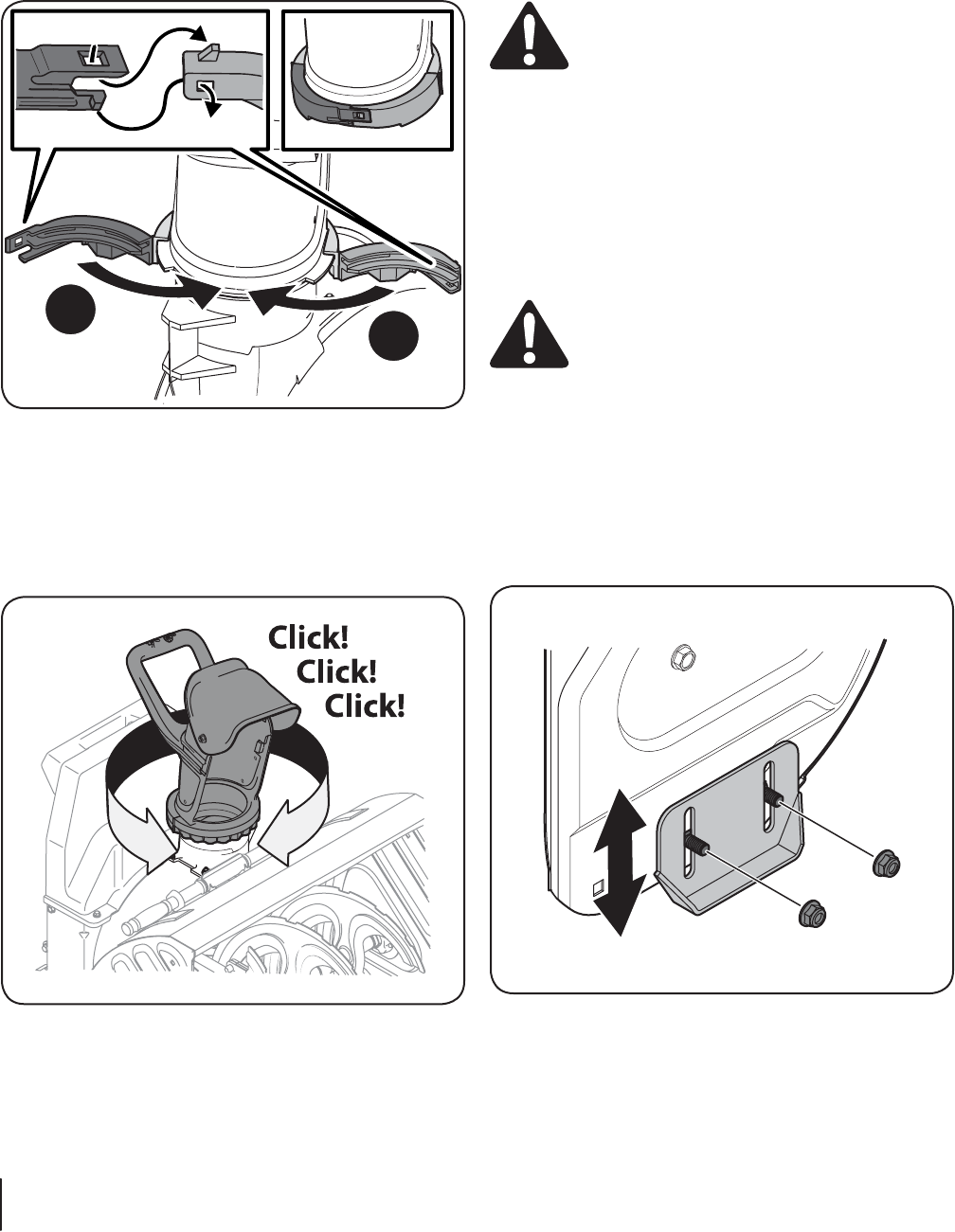 Click!
Click!
Click!